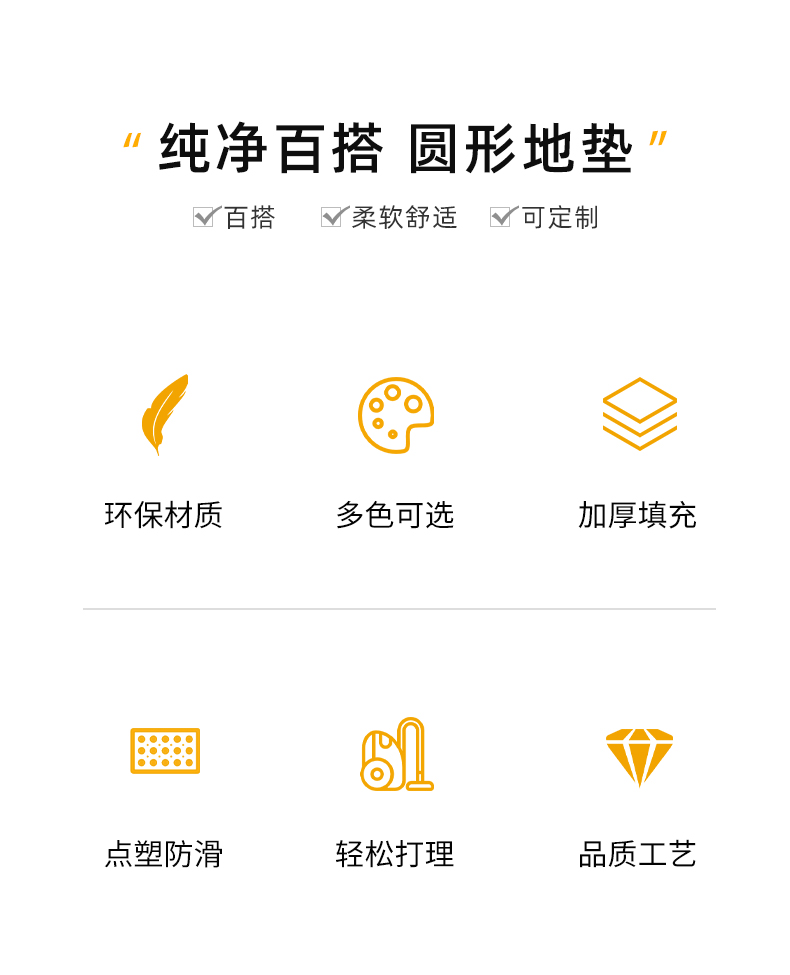 “纯净百搭 圆形地垫”

☑百搭 ☑柔软舒适 ☑可定制

环保材质

多色可选

加厚填充

点塑防滑

轻松打理

品质工艺