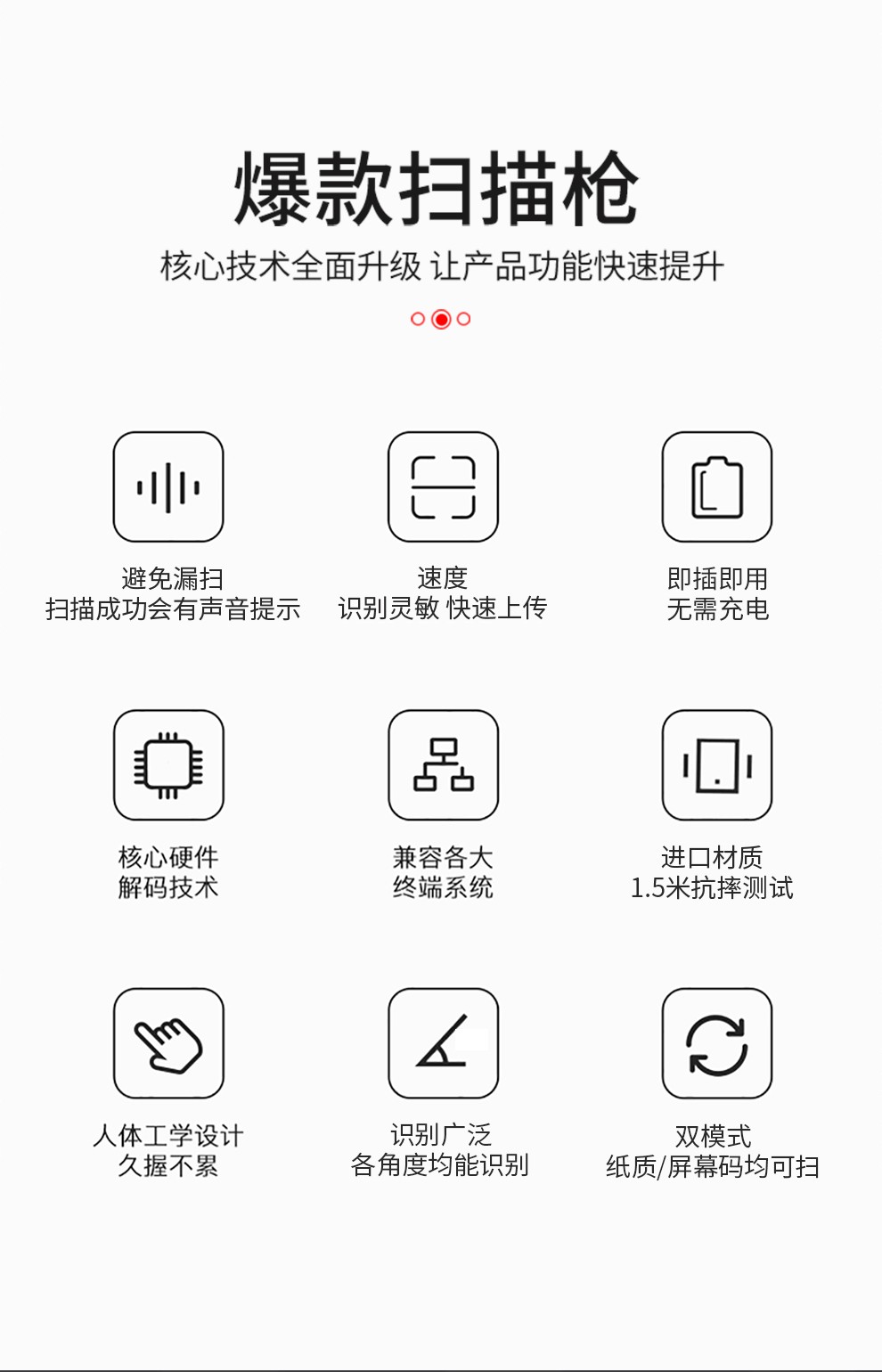 爆款扫描枪

核心技术全面升级 让产品功能快速提升

避免漏扫
扫描成功会有声音提示

速度
识别灵敏 快速上传

即插即用
无需充电

核心硬件
解码技术

兼容各大
终端系统

进口材质
1.5米抗摔测试

人体工学设计
久握不累

识别广泛
各角度均能识别

双模式
纸质/屏幕码均可扫