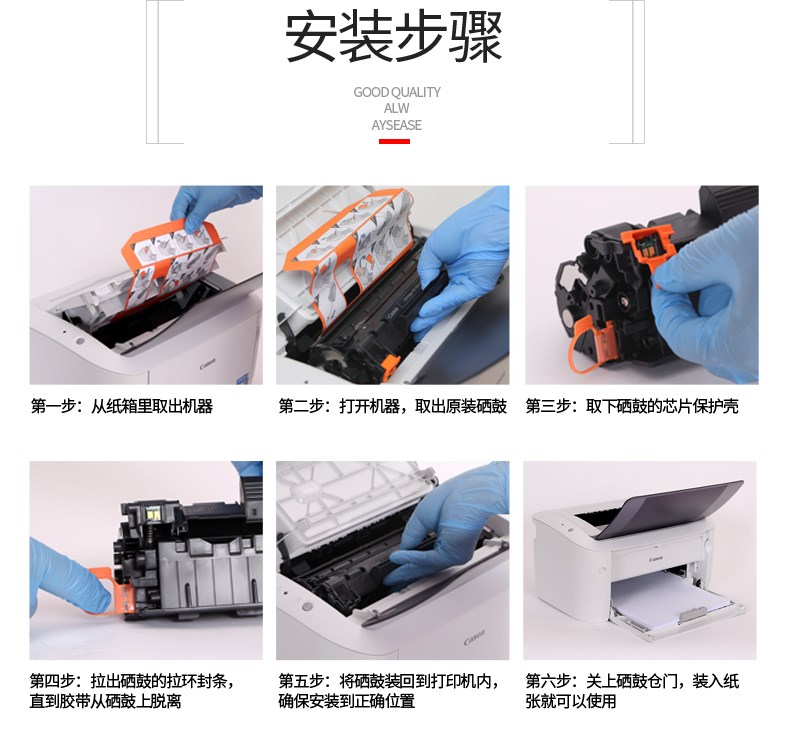 安装步骤

GOOD QUALITY
ALW
AYSEASE

Canon

第一步：从纸箱里取出机器

第二步：打开机器，取出原装硒鼓

第三步：取下硒鼓的芯片保护壳

第四步：拉出硒鼓的拉环封条，直到胶带从硒鼓上脱离

Canon

第五步：将硒鼓装回到打印机内，确保安装到正确位置

Canon

第六步：关上硒鼓仓门，装入纸张就可以使用