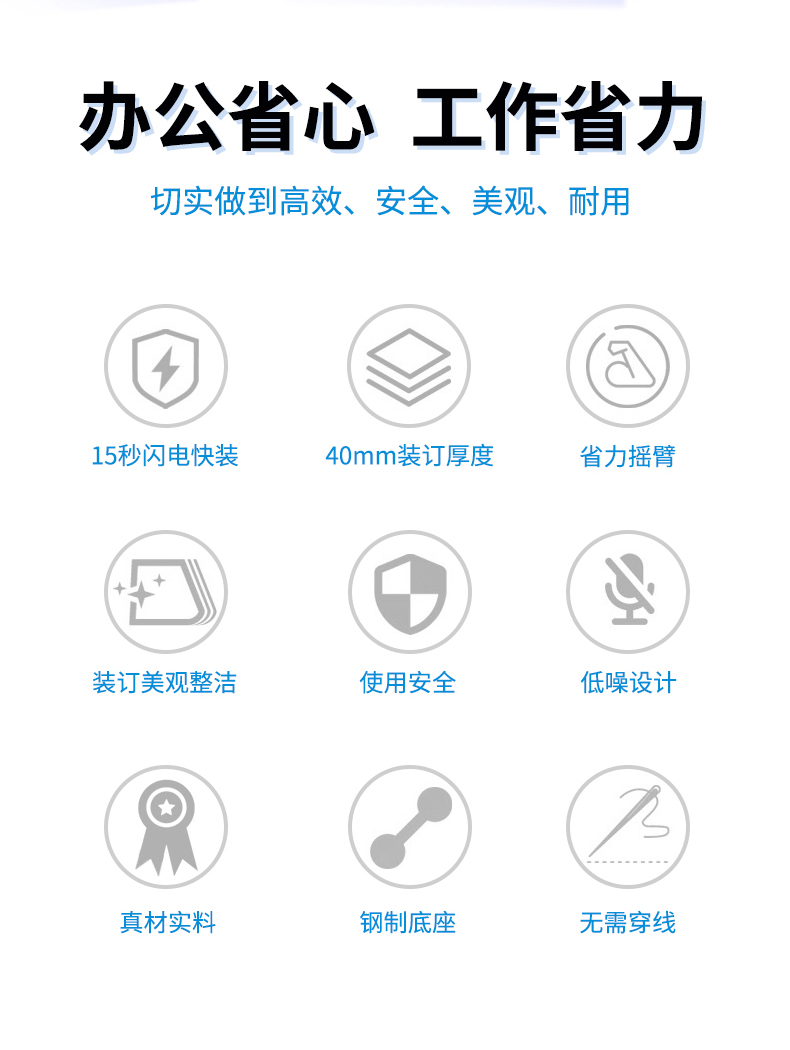 办公省心 工作省力

切实做到高效、安全、美观、耐用

15秒闪电快装

40mm装订厚度

省力摇臂

装订美观整洁

使用安全

低噪设计

真材实料

钢制底座

无需穿线