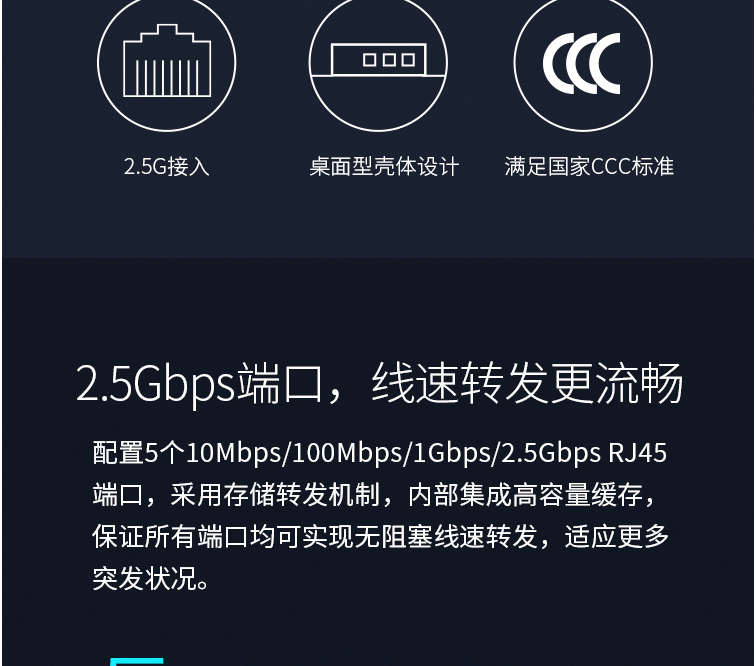 CCC

2.5G接入

桌面型壳体设计

满足国家CCC标准

2.5Gbps端口，线速转发更流畅

配置5个10Mbps/100Mbps/1Gbps/2.5Gbps RJ45端口，采用存储转发机制，内部集成高容量缓存，保证所有端口均可实现无阻塞线速转发，适应更多突发状况。