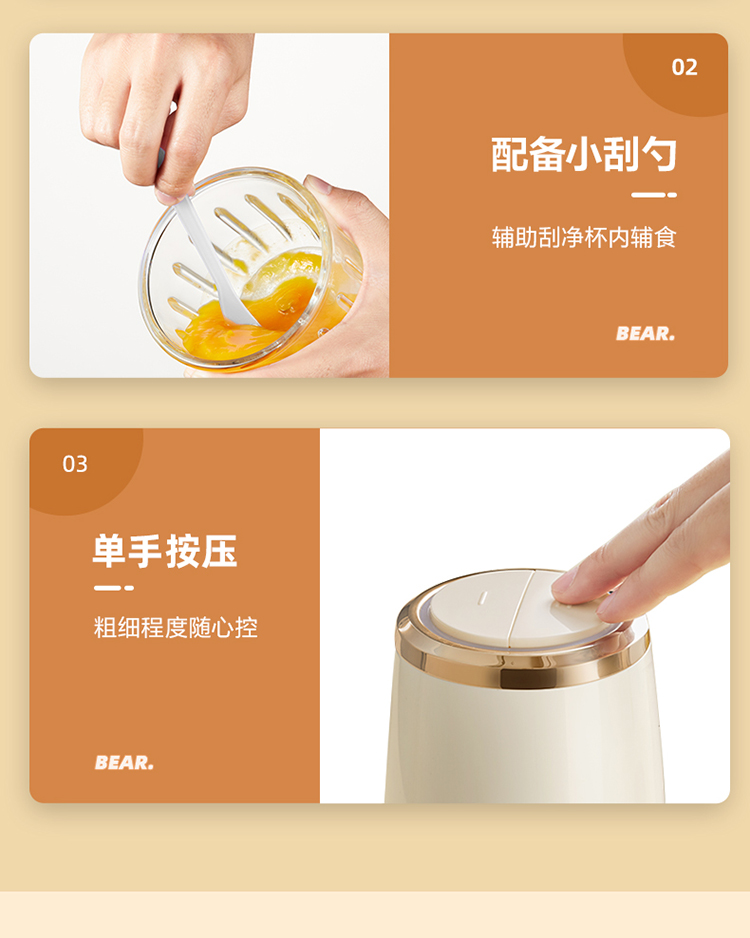 02

配备小刮勺

辅助刮净杯内辅食

BEAR.

03

单手按压

粗细程度随心控

BEAR.