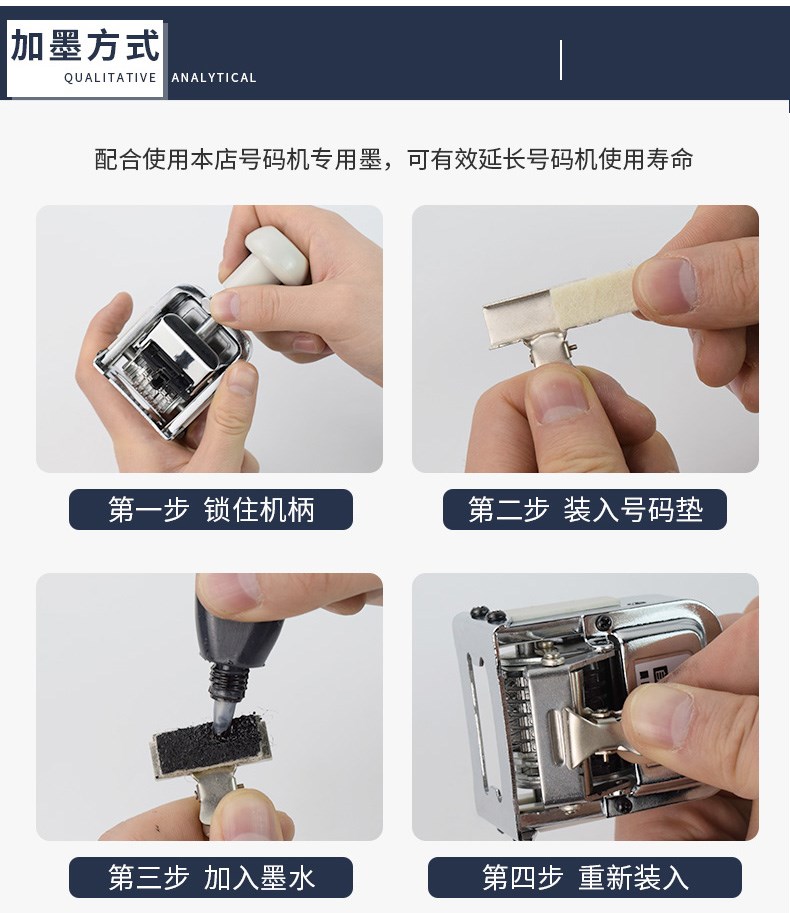 加墨方式
QUALITATIVE ANALYTICAL

配合使用本店号码机专用墨，可有效延长号码机使用寿命

第一步 锁住机柄

第二步 装入号码垫

第三步 加入墨水

第四步 重新装入