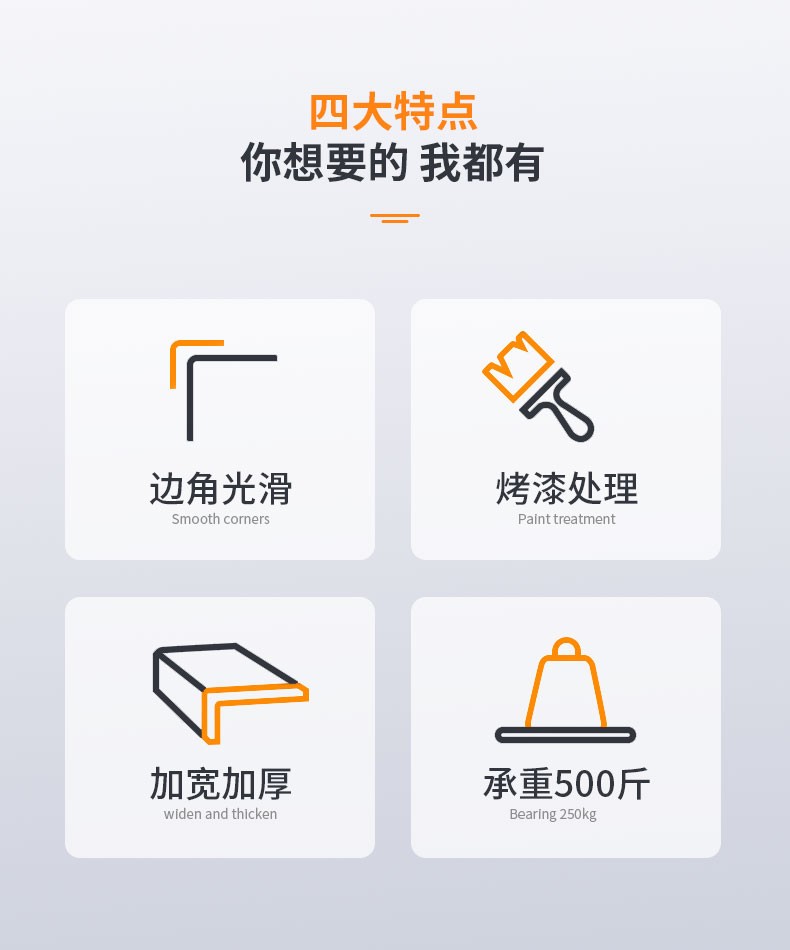 四大特点
你想要的 我都有

边角光滑
Smooth corners

烤漆处理
Paint treatment

加宽加厚
widen and thicken

承重500斤
Bearing 250kg