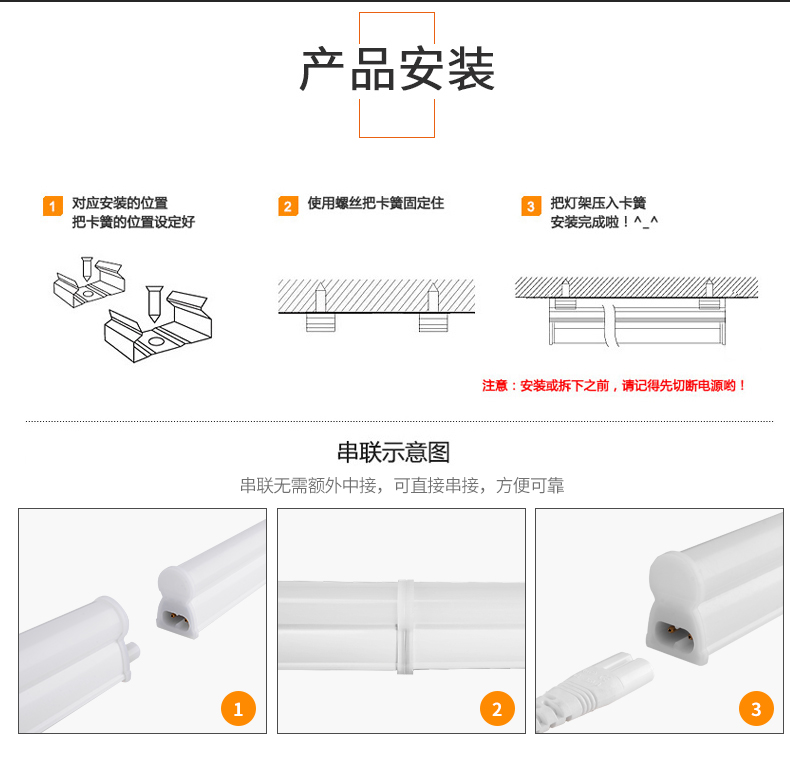 产品安装

1 对应安装的位置
把卡簧的位置设定好

2 使用螺丝把卡簧固定住

3 把灯架压入卡簧
安装完成啦！^_^

注意：安装或拆下之前，请记得先切断电源哟！

串联示意图

串联无需额外中接，可直接串接，方便可靠

1

2

3