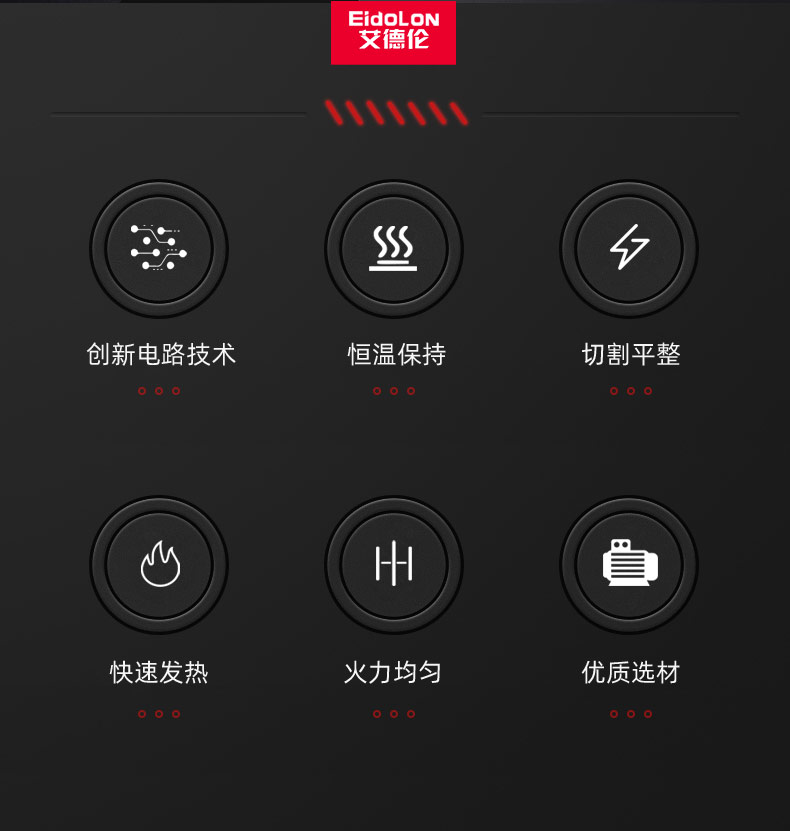 EidoLoN
艾德伦

创新电路技术

恒温保持

切割平整

快速发热

火力均匀

优质选材