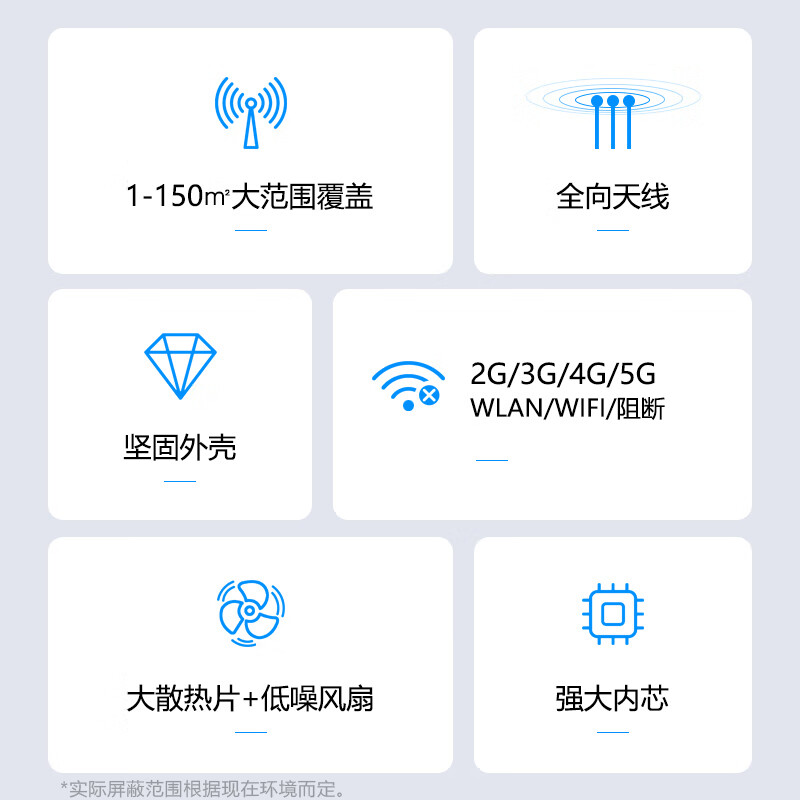 1-150m²大范围覆盖

全向天线

坚固外壳

2G/3G/4G/5G
WLAN/WIFI/阻断

大散热片+低噪风扇

强大内芯

*实际屏蔽范围根据现在环境而定。