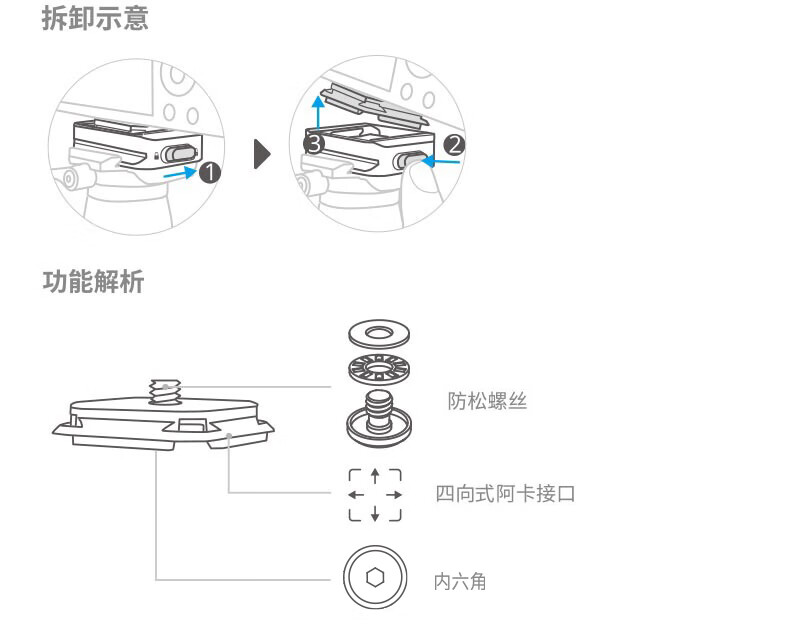 拆卸示意

1

3

2

功能解析

防松螺丝

四向式阿卡接口

内六角