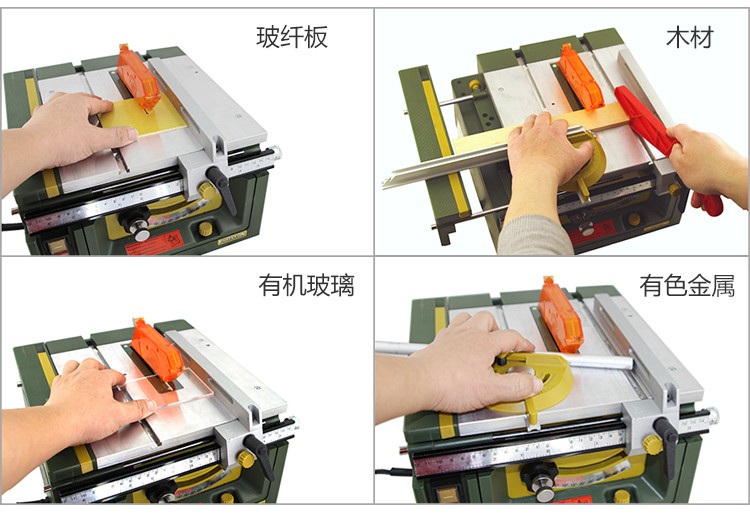 玻纤板

木材

有机玻璃

有色金属