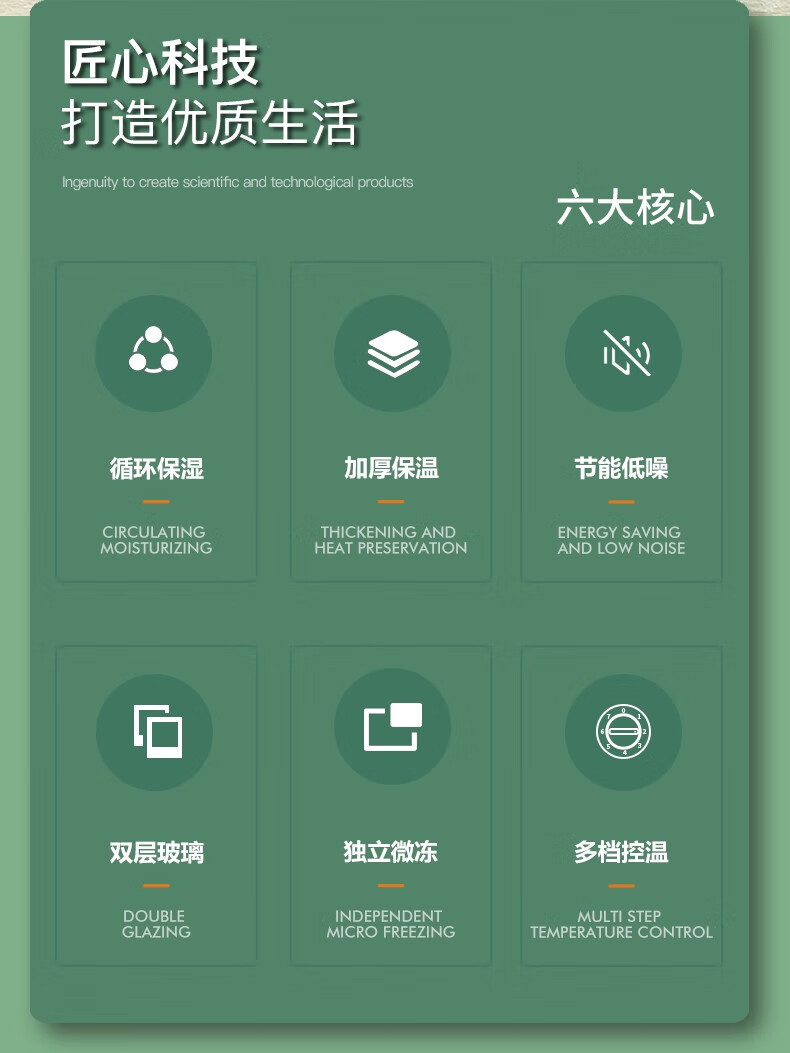 匠心科技
打造优质生活

Ingenuity to create scientific and technological products

六大核心

循环保湿

CIRCULATING
MOISTURIZING

加厚保温

THICKENING AND
HEAT PRESERVATION

节能低噪

ENERGY SAVING
AND LOW NOISE

双层玻璃

DOUBLE
GLAZING

独立微冻

INDEPENDENT
MICRO FREEZING

多档控温

MULTI STEP
TEMPERATURE CONTROL