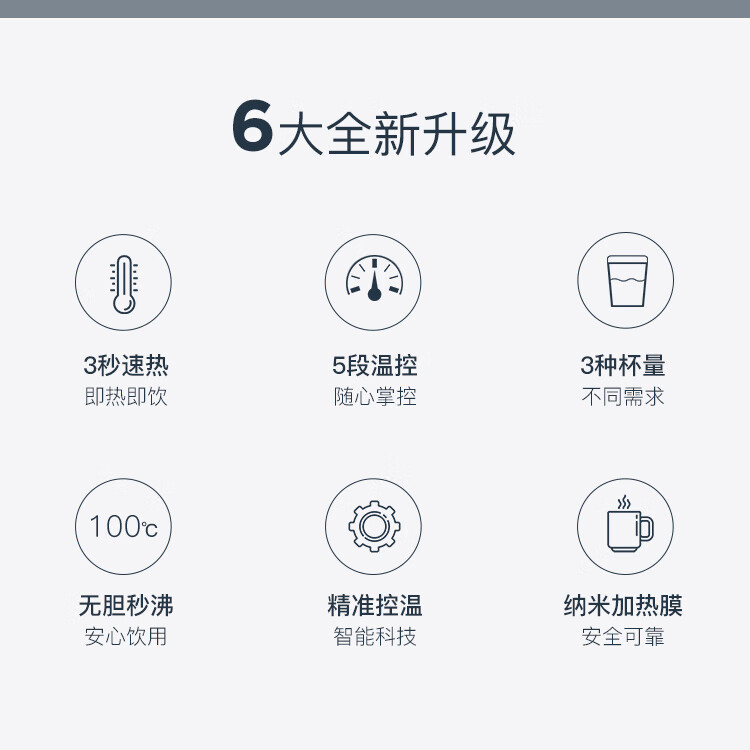 6大全新升级

3秒速热
即热即饮

5段温控
随心掌控

3种杯量
不同需求

100℃

无胆秒沸
安心饮用

精准控温
智能科技

纳米加热膜
安全可靠