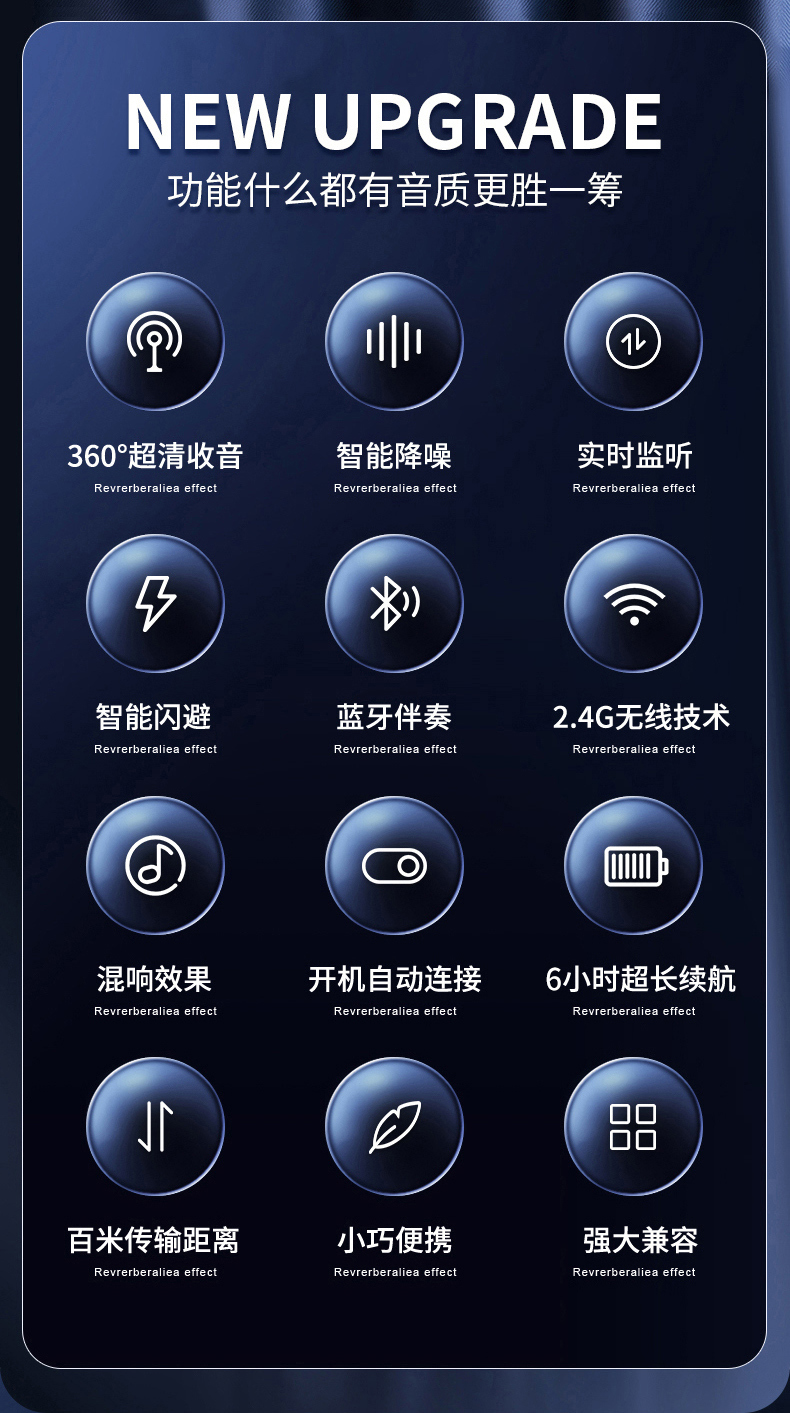 NEW UPGRADE
功能什么都有音质更胜一筹

360°超清收音
Revrerberaliea effect

智能降噪
Revrerberaliea effect

实时监听
Revrerberaliea effect

智能闪避
Revrerberaliea effect

蓝牙伴奏
Revrerberaliea effect

2.4G无线技术
Revrerberaliea effect

混响效果
Revrerberaliea effect

开机自动连接
Revrerberaliea effect

6小时超长续航
Revrerberaliea effect

百米传输距离
Revrerberaliea effect

小巧便携
Revrerberaliea effect

强大兼容
Revrerberaliea effect