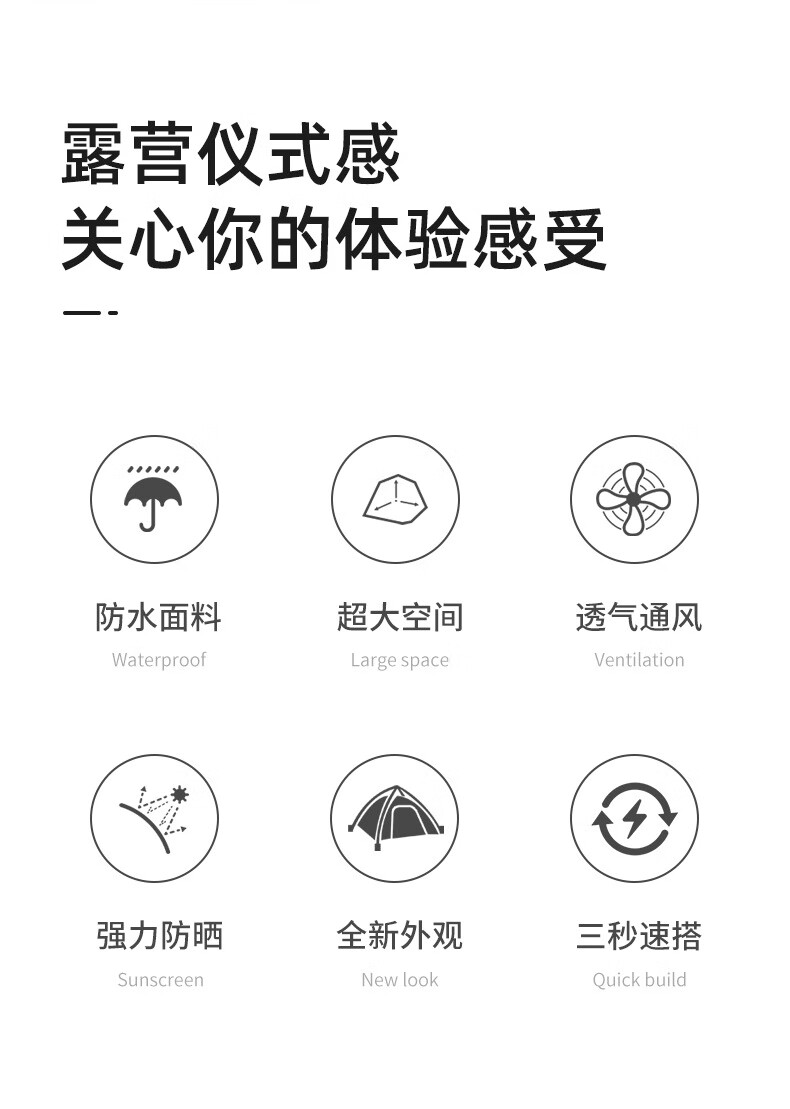 露营仪式感
关心你的体验感受

防水面料
Waterproof

超大空间
Large space

透气通风
Ventilation

强力防晒
Sunscreen

全新外观
New look

三秒速搭
Quick build