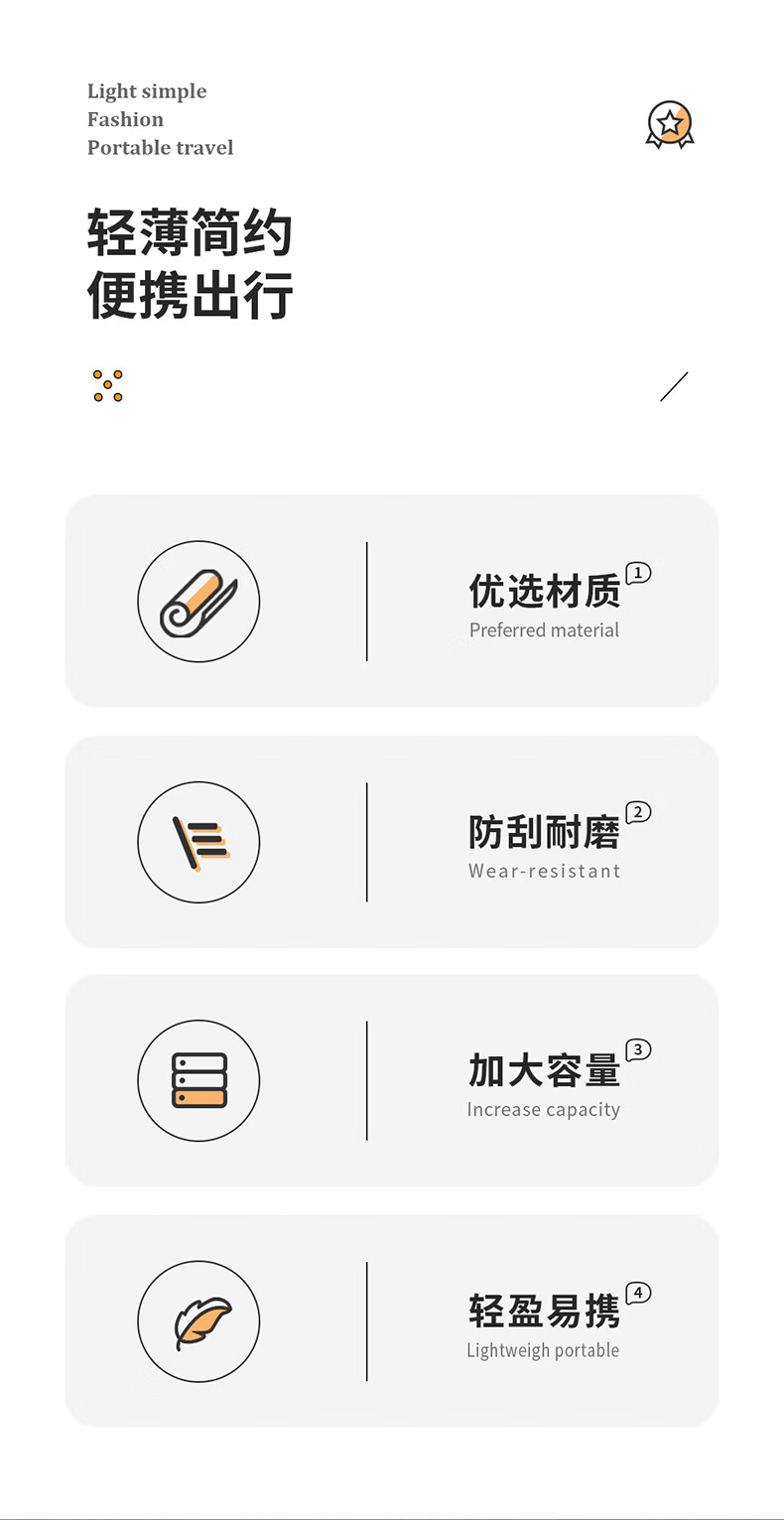 Light simple
Fashion
Portable travel

轻薄简约
便携出行

优选材质 1
Preferred material

防刮耐磨 2
Wear-resistant

加大容量 3
Increase capacity

轻盈易携 4
Lightweigh portable