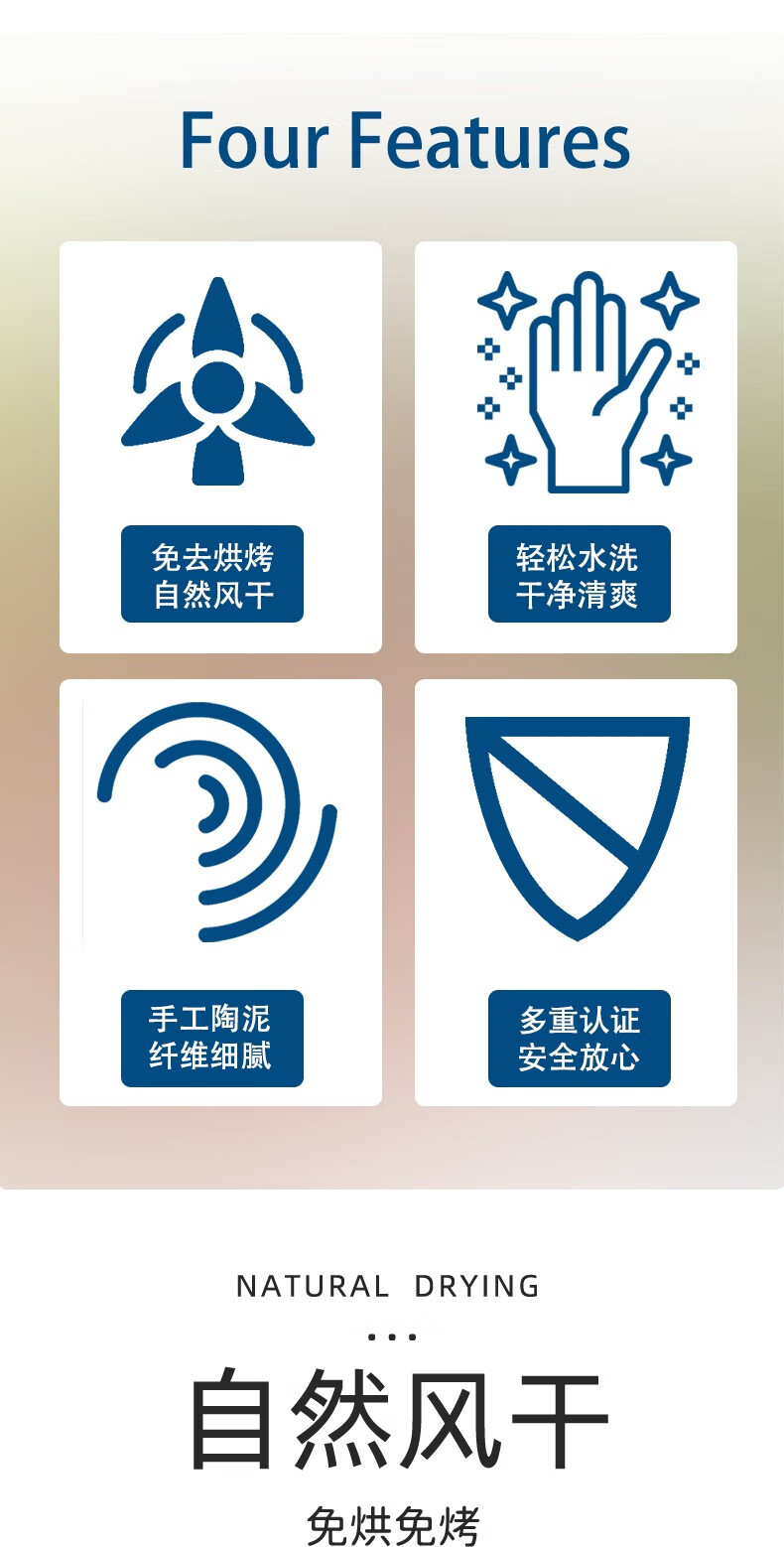 Four Features

免去烘烤
自然风干

轻松水洗
干净清爽

手工陶泥
纤维细腻

多重认证
安全放心

NATURAL DRYING

...

自然风干

免烘免烤