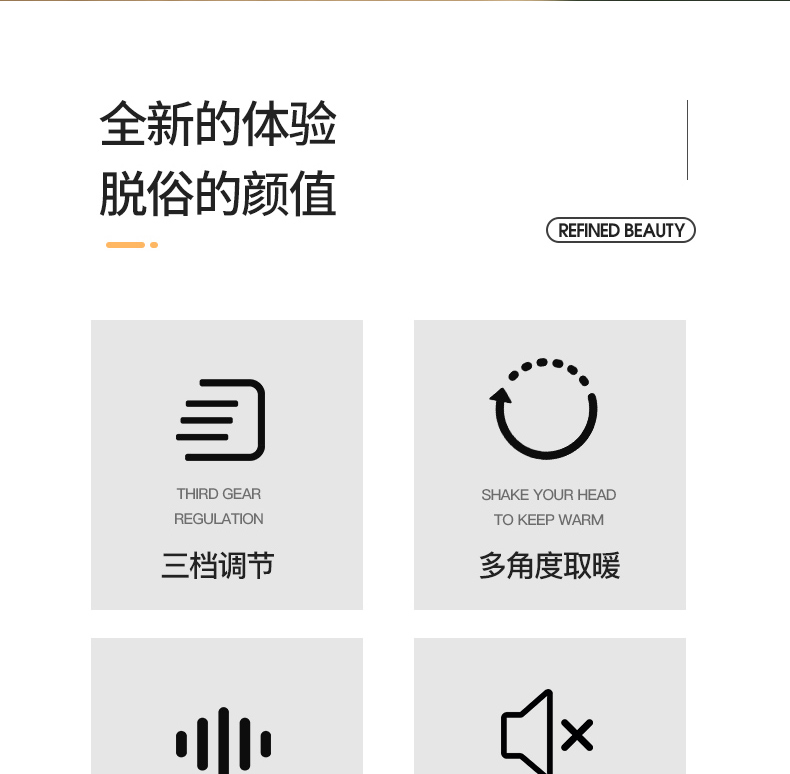 全新的体验
脱俗的颜值

REFINED BEAUTY

THIRD GEAR
REGULATION
三档调节

SHAKE YOUR HEAD
TO KEEP WARM
多角度取暖