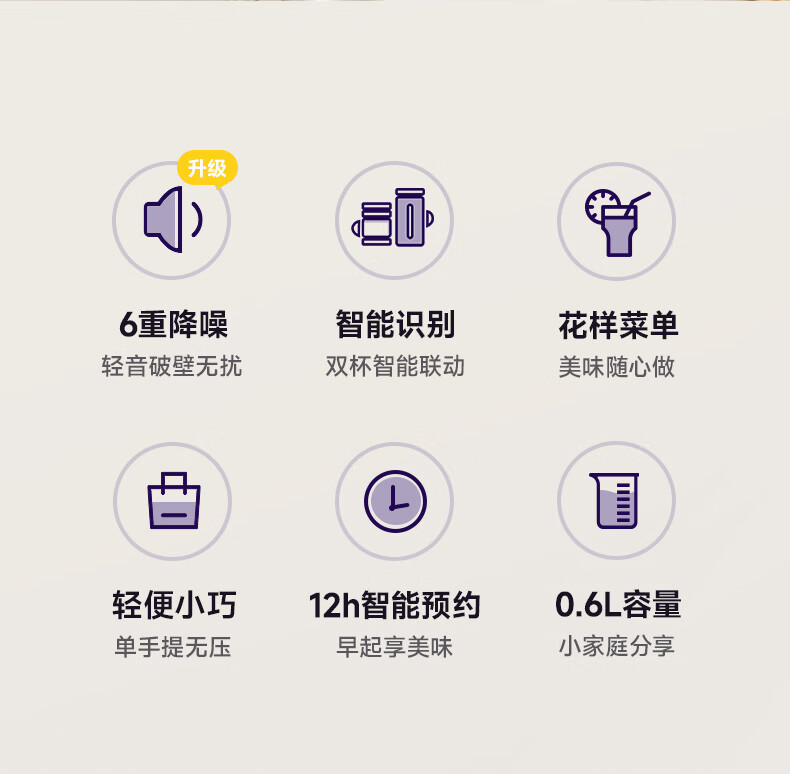 升级

6重降噪
轻音破壁无扰

智能识别
双杯智能联动

花样菜单
美味随心做

轻便小巧
单手提无压

12h智能预约
早起享美味

0.6L容量
小家庭分享