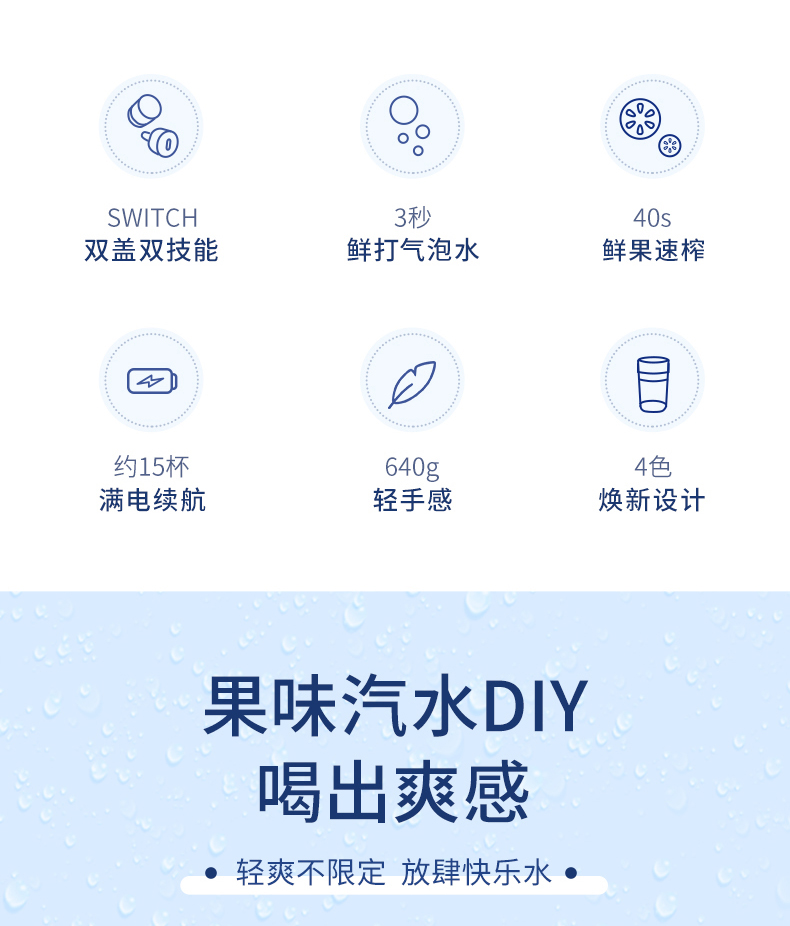 SWITCH
双盖双技能

3秒
鲜打气泡水

40s
鲜果速榨

约15杯
满电续航

640g
轻手感

4色
焕新设计

果味汽水DIY
喝出爽感

• 轻爽不限定 放肆快乐水 •