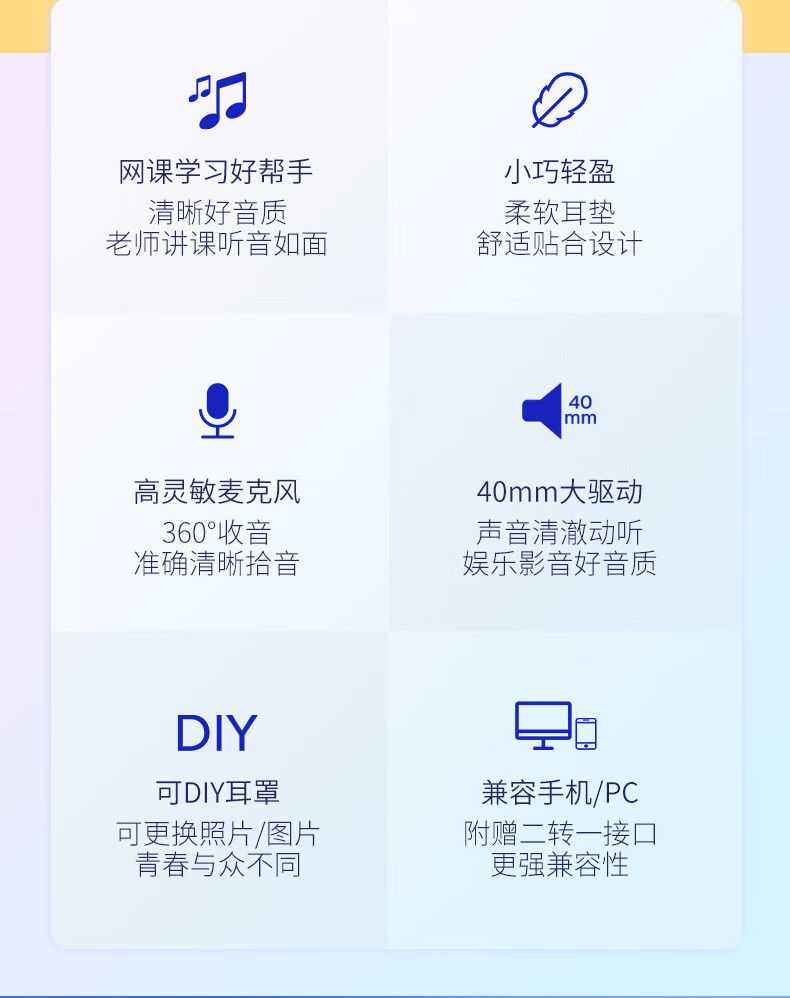 网课学习好帮手
清晰好音质
老师讲课听音如面

小巧轻盈
柔软耳垫
舒适贴合设计

高灵敏麦克风
360°收音
准确清晰拾音

40
mm

40mm大驱动
声音清澈动听
娱乐影音好音质

DIY
可DIY耳罩
可更换照片/图片
青春与众不同

兼容手机/PC
附赠二转一接口
更强兼容性