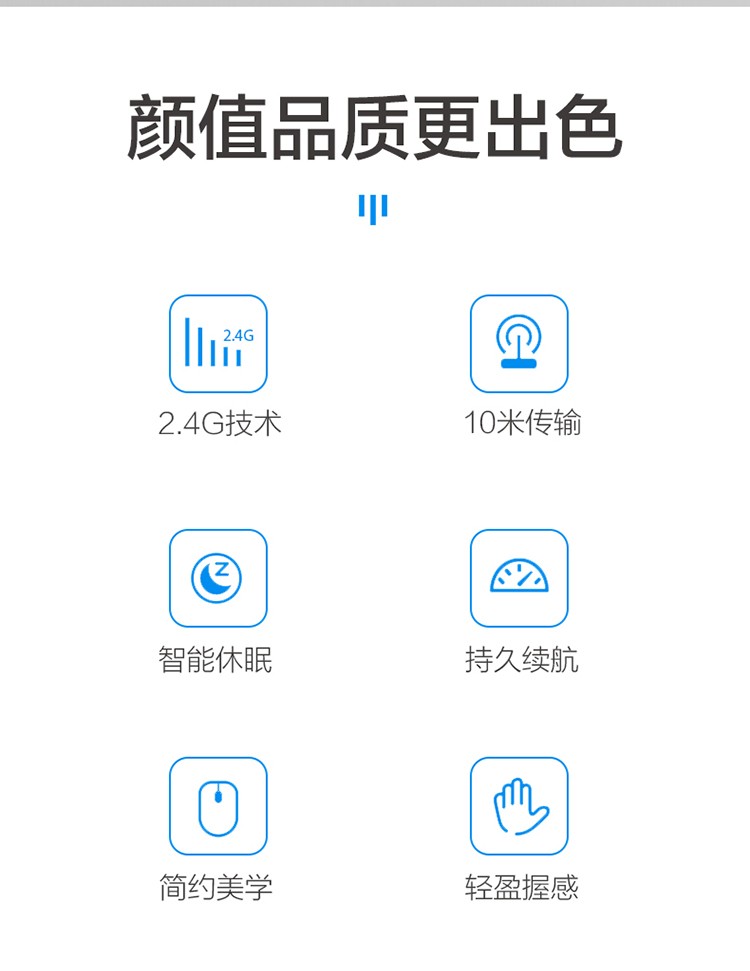 颜值品质更出色

2.4G

2.4G技术

10米传输

智能休眠

持久续航

简约美学

轻盈握感