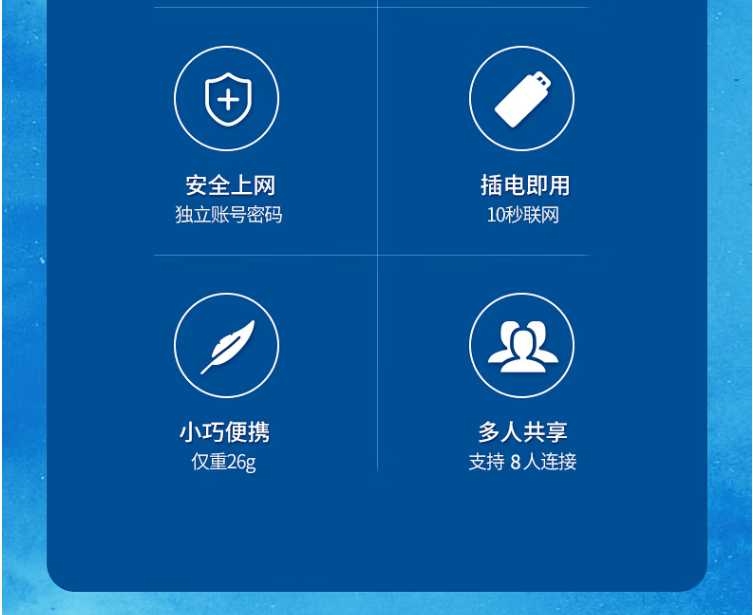 安全上网
独立账号密码

插电即用
10秒联网

小巧便携
仅重26g

多人共享
支持8人连接