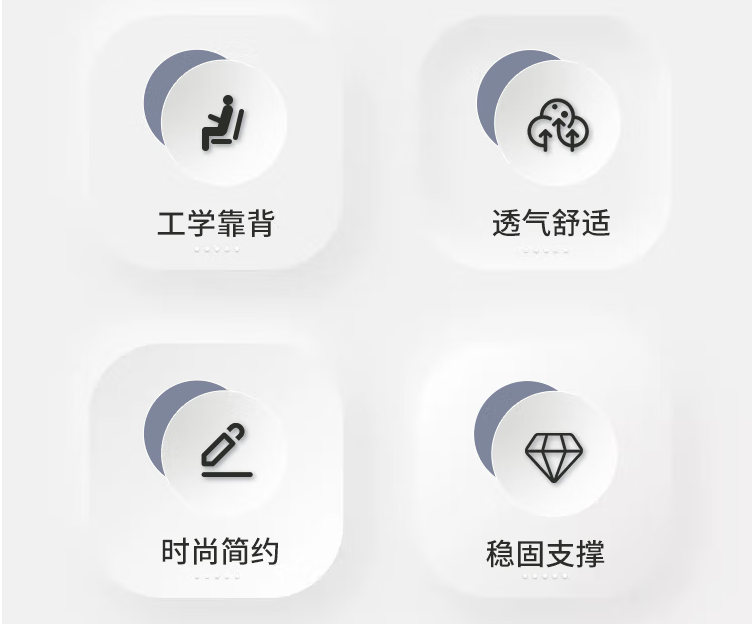 工学靠背

透气舒适

时尚简约

稳固支撑