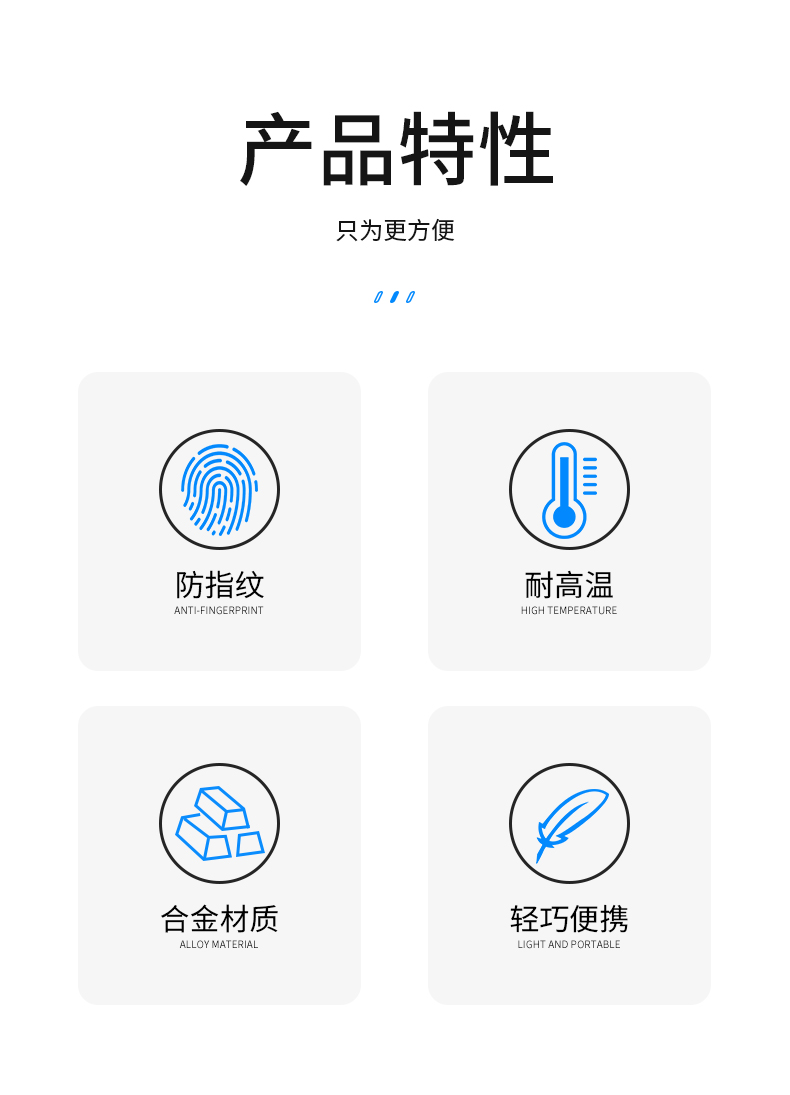 产品特性

只为更方便

防指纹
ANTI-FINGERPRINT

耐高温
HIGH TEMPERATURE

合金材质
ALLOY MATERIAL

轻巧便携
LIGHT AND PORTABLE