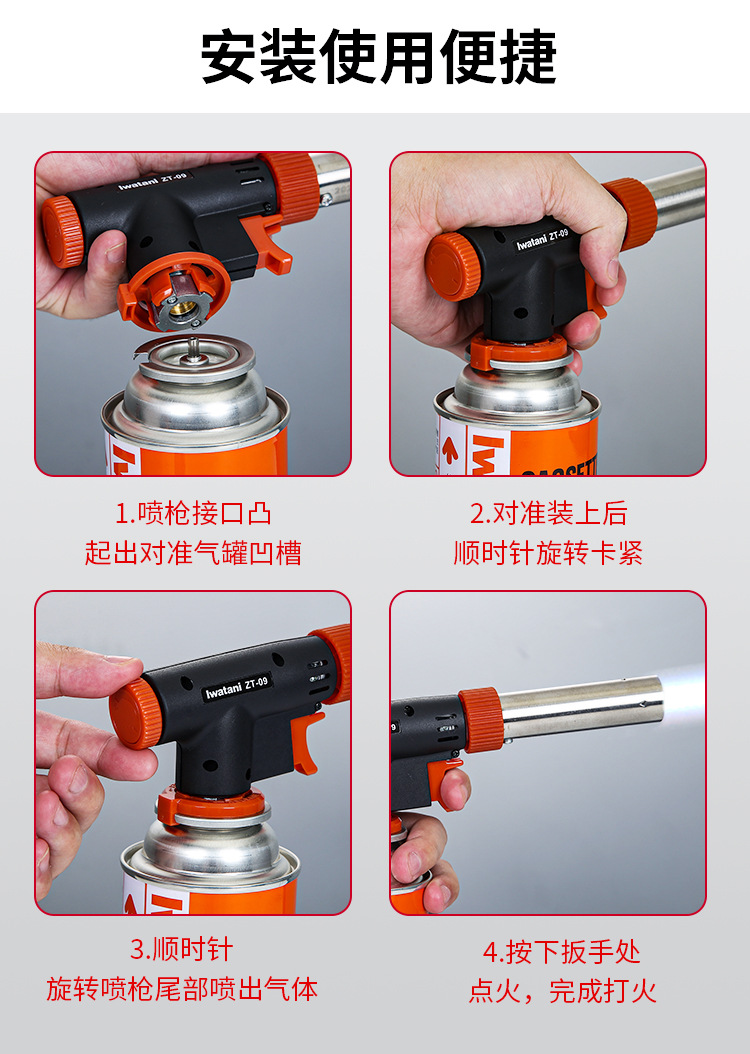 安装使用便捷

Iwatani ZT-09

1.喷枪接口凸起出对准气罐凹槽

Iwatani ZT-09

2.对准装上后顺时针旋转卡紧

Iwatani ZT-09

3.顺时针旋转喷枪尾部喷出气体

4.按下扳手处点火，完成打火