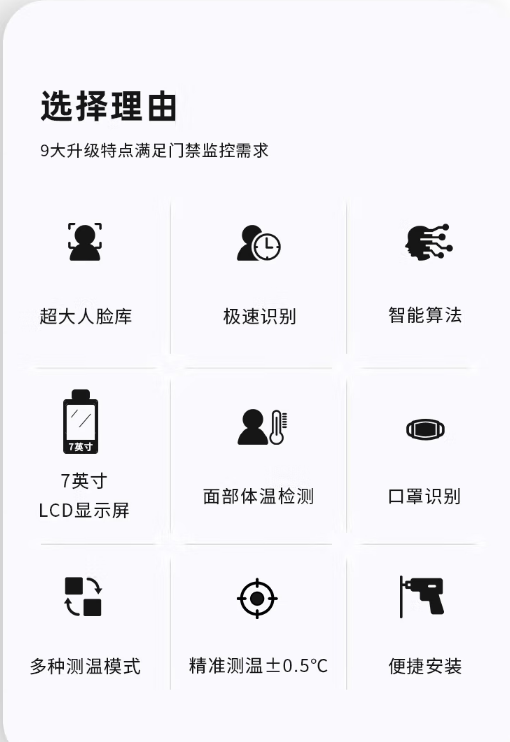 选择理由

9大升级特点满足门禁监控需求

超大人脸库

极速识别

智能算法

7英寸

7英寸
LCD显示屏

面部体温检测

口罩识别

多种测温模式

精准测温±0.5°C

便捷安装