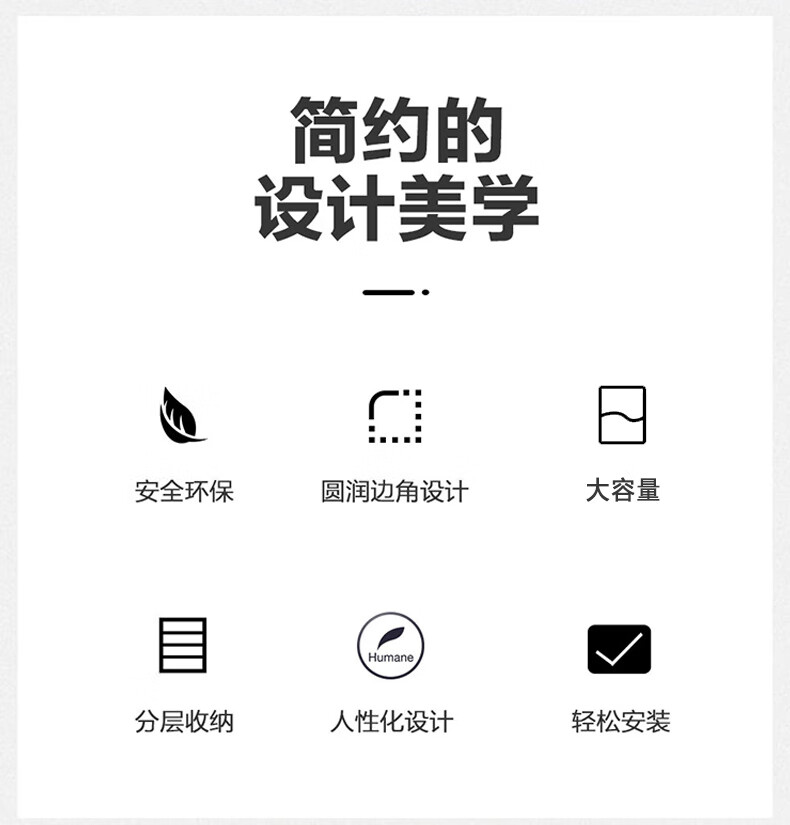 简约的
设计美学

安全环保

圆润边角设计

大容量

分层收纳

Humane

人性化设计

轻松安装