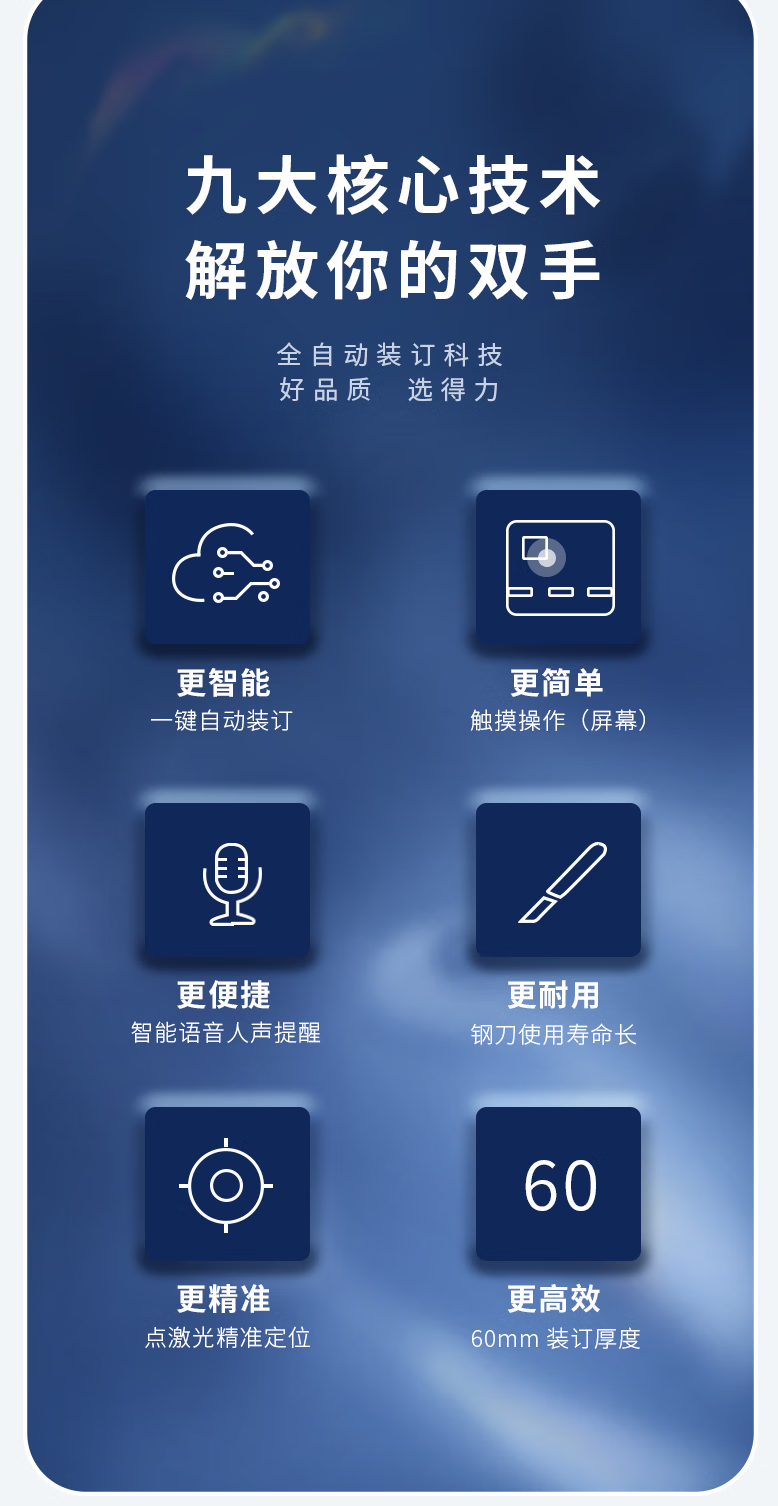 九大核心技术
解放你的双手

全自动装订科技
好品质 选得力

更智能
一键自动装订

更简单
触摸操作（屏幕）

更便捷
智能语音人声提醒

更耐用
钢刀使用寿命长

更精准
点激光精准定位

60

更高效
60mm装订厚度