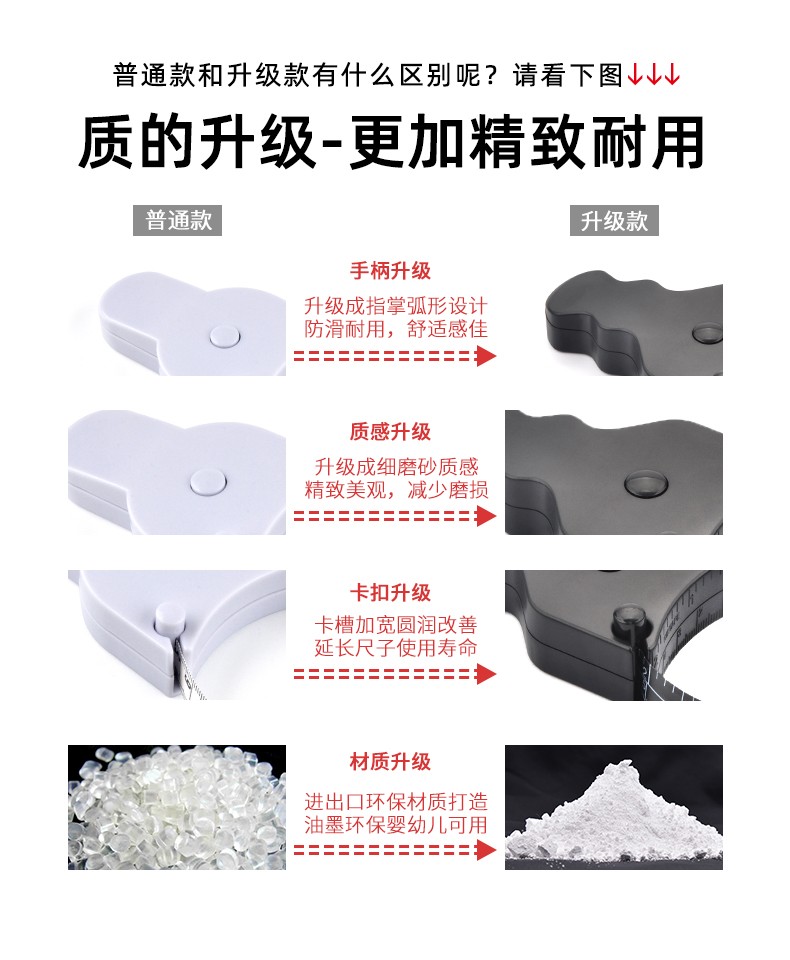 普通款和升级款有什么区别呢？请看下图↓↓↓

质的升级-更加精致耐用

普通款

升级款

手柄升级

升级成指掌弧形设计
防滑耐用，舒适感佳

质感升级

升级成细磨砂质感
精致美观，减少磨损

卡扣升级

卡槽加宽圆润改善
延长尺子使用寿命

材质升级

进出口环保材质打造
油墨环保婴幼儿可用