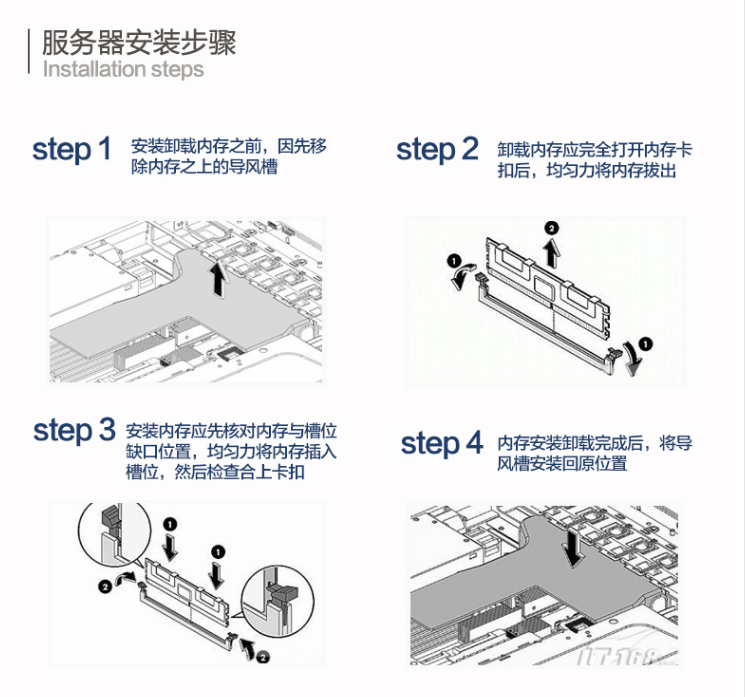 服务器安装步骤
Installation steps

step 1 安装卸载内存之前，因先移除内存之上的导风槽

step 2 卸载内存应完全打开内存卡扣后，均匀力将内存拔出

2
1
1

step 3 安装内存应先核对内存与槽位缺口位置，均匀力将内存插入槽位，然后检查合上卡扣

1
1
2
2

step 4 内存安装卸载完成后，将导风槽安装回原位置

IT168