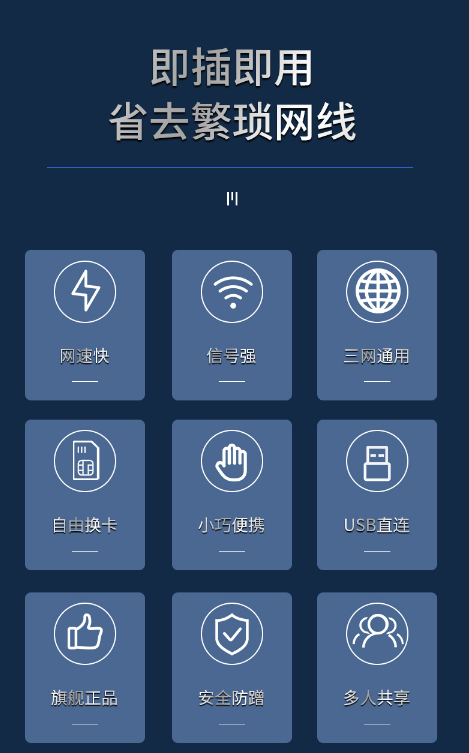 即插即用
省去繁琐网线

网速快

信号强

三网通用

自由换卡

小巧便携

USB直连

旗舰正品

安全防蹭

多人共享