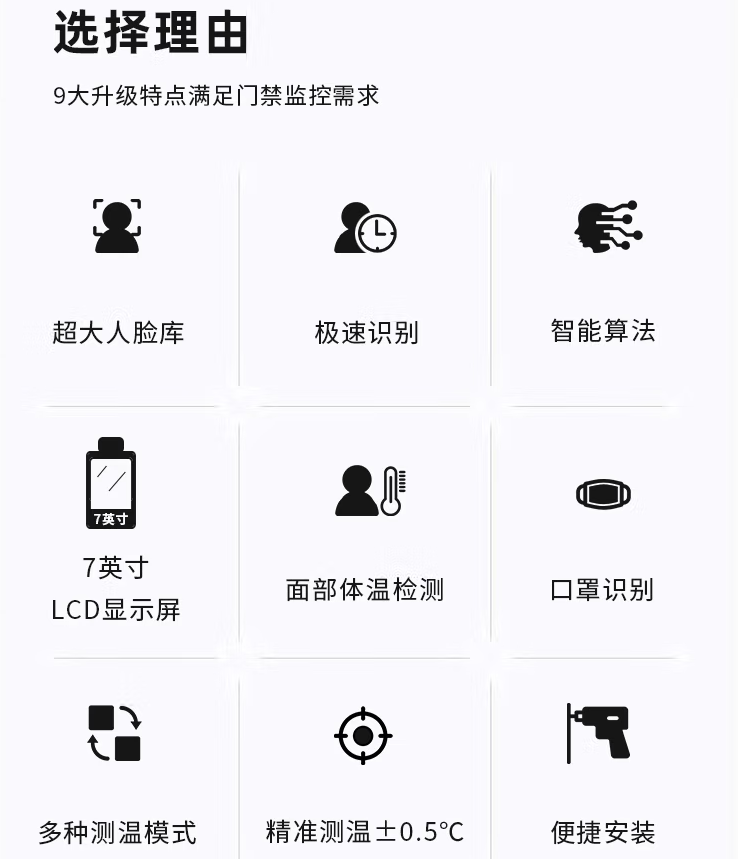 选择理由

9大升级特点满足门禁监控需求

超大人脸库

极速识别

智能算法

7英寸

7英寸
LCD显示屏

面部体温检测

口罩识别

多种测温模式

精准测温±0.5°C

便捷安装