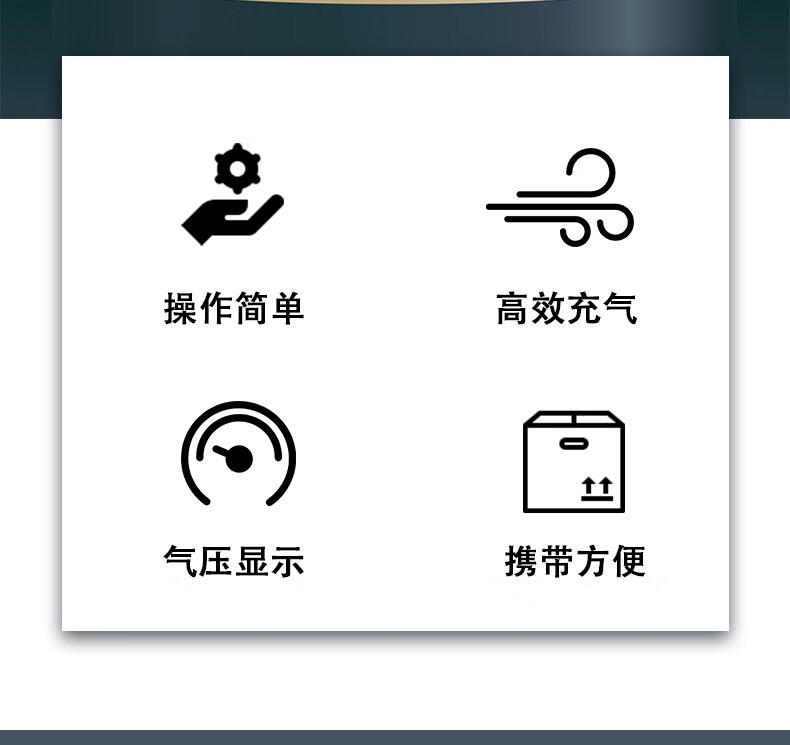 操作简单

高效充气

气压显示

携带方便