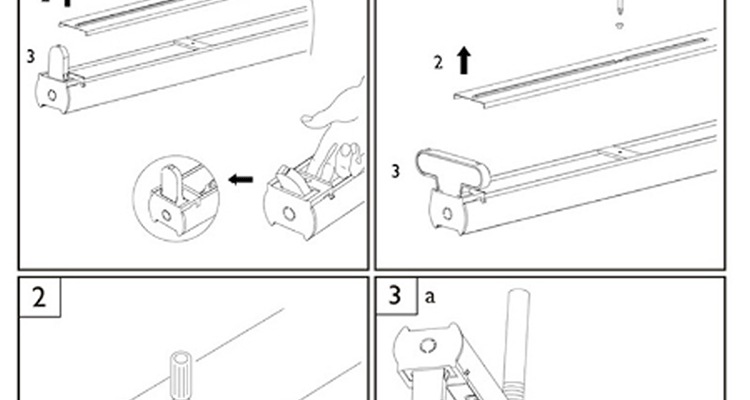 3

2

3

2

3 a