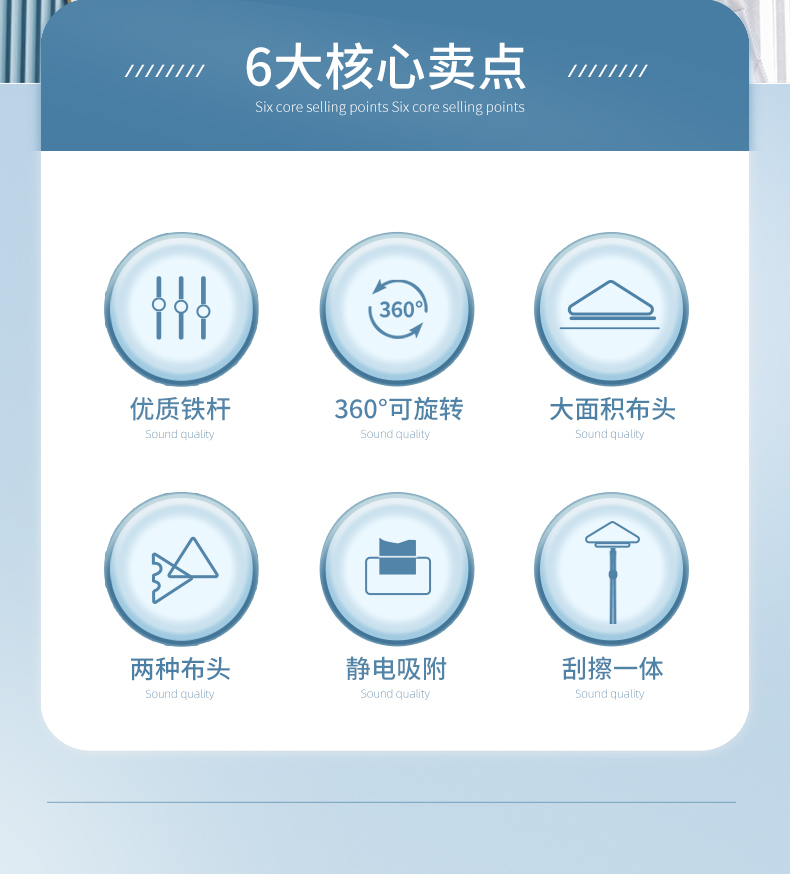 6大核心卖点
Six core selling points Six core selling points

360°

优质铁杆
Sound quality

360°可旋转
Sound quality

大面积布头
Sound quality

两种布头
Sound quality

静电吸附
Sound quality

刮擦一体
Sound quality