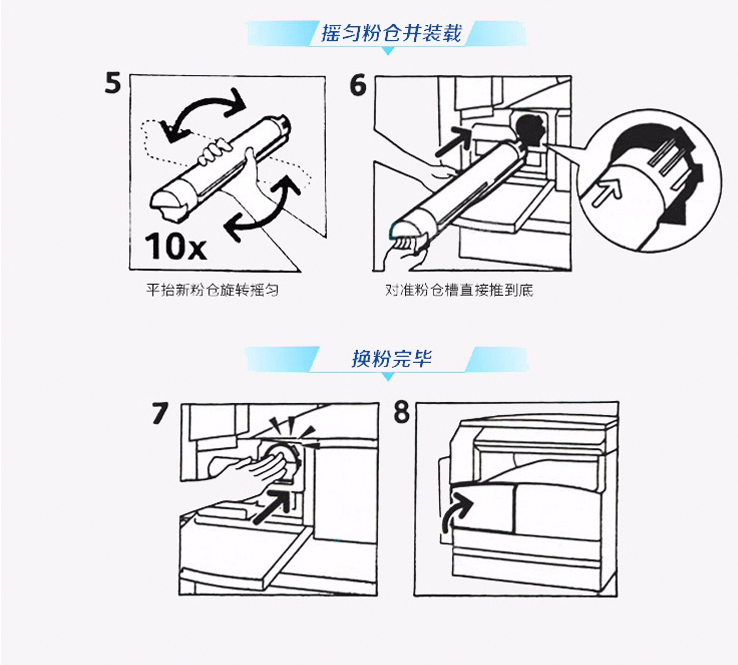 摇匀粉仓并装载

5

10x

平抬新粉仓旋转摇匀

6

对准粉仓槽直接推到底

换粉完毕

7

8