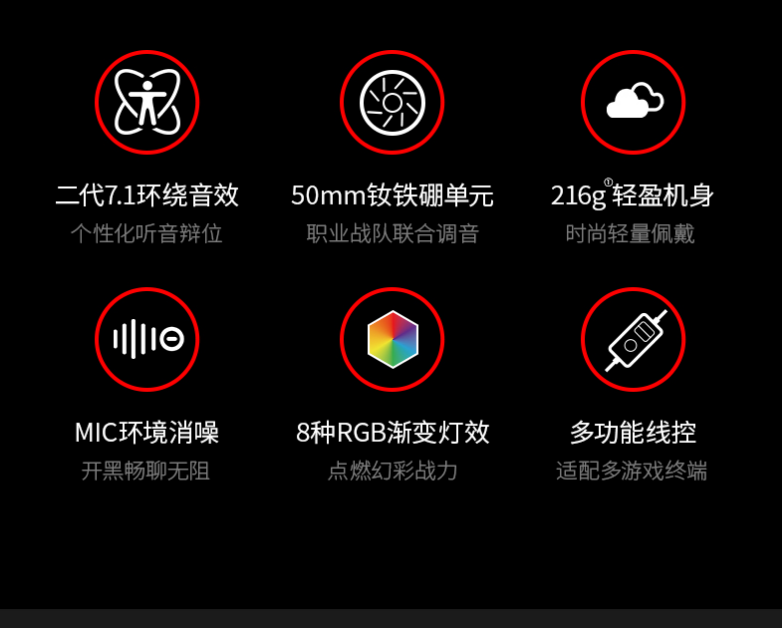 二代7.1环绕音效
个性化听音辩位

50mm钕铁硼单元
职业战队联合调音

216g$^{①}$轻盈机身
时尚轻量佩戴

MIC环境消噪
开黑畅聊无阻

8种RGB渐变灯效
点燃幻彩战力

多功能线控
适配多游戏终端