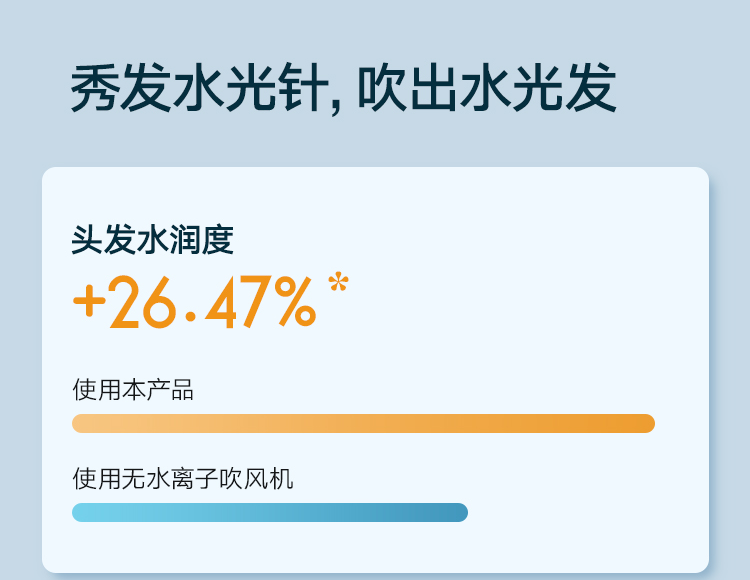 秀发水光针, 吹出水光发

头发水润度

+26.47% *

使用本产品

使用无水离子吹风机