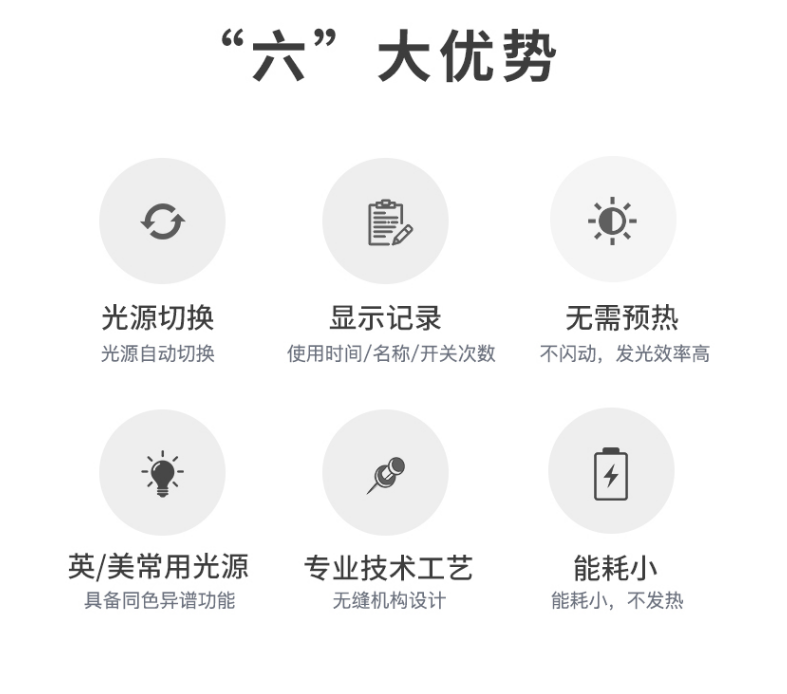 “六”大优势

光源切换
光源自动切换

显示记录
使用时间/名称/开关次数

无需预热
不闪动，发光效率高

英/美常用光源
具备同色异谱功能

专业技术工艺
无缝机构设计

能耗小
能耗小，不发热