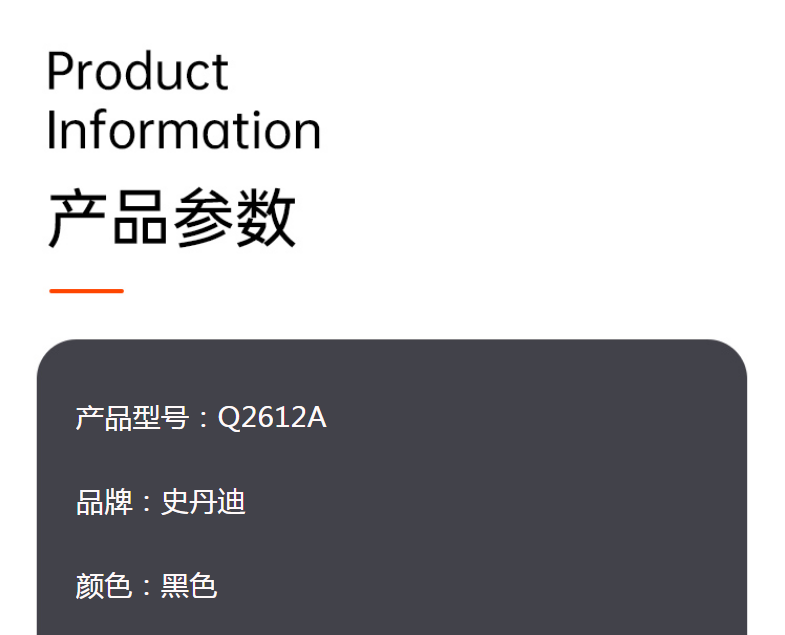 Product
Information

产品参数

产品型号：Q2612A

品牌：史丹迪

颜色：黑色