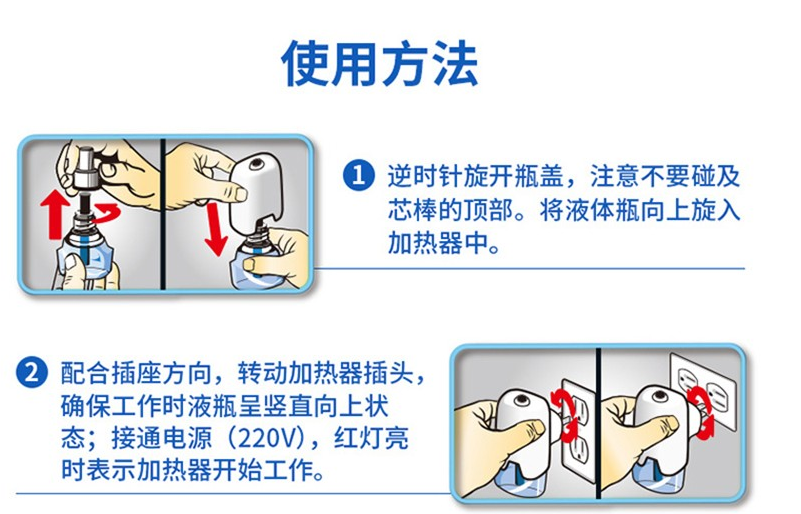 使用方法

1 逆时针旋开瓶盖，注意不要碰及芯棒的顶部。将液体瓶向上旋入加热器中。

2 配合插座方向，转动加热器插头，确保工作时液瓶呈竖直向上状态；接通电源（220V），红灯亮时表示加热器开始工作。