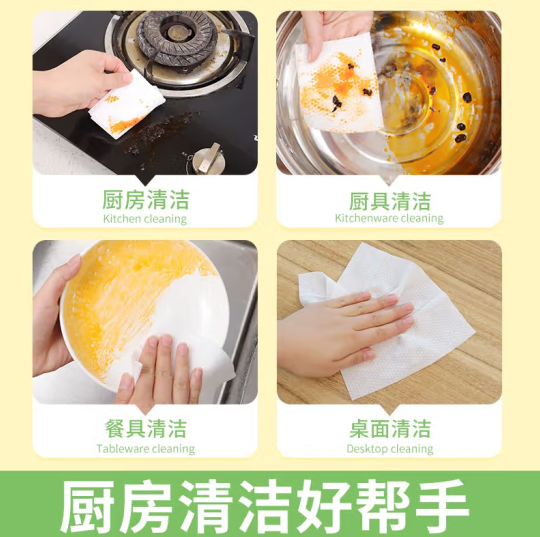 厨房清洁
Kitchen cleaning

厨具清洁
Kitchenware cleaning

餐具清洁
Tableware cleaning

桌面清洁
Desktop cleaning

厨房清洁好帮手