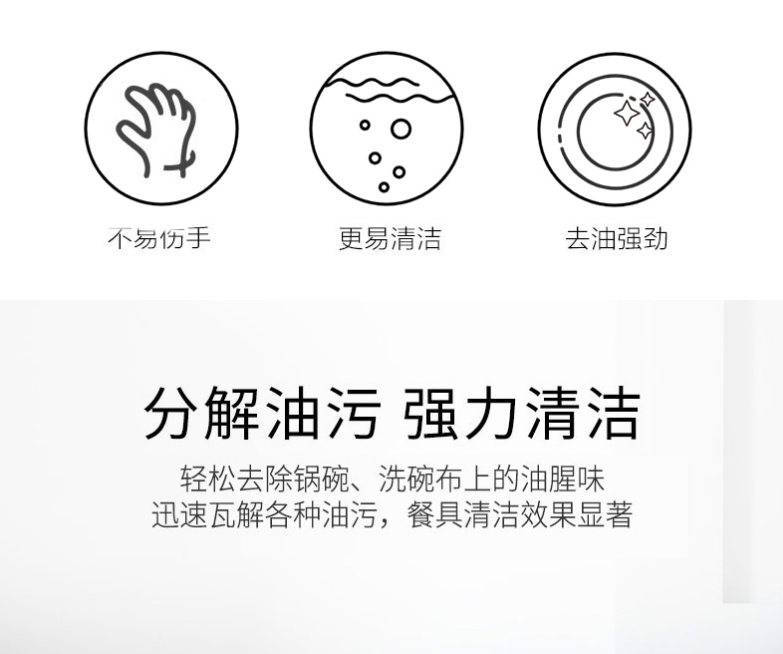 不易伤手

更易清洁

去油强劲

分解油污 强力清洁

轻松去除锅碗、洗碗布上的油腥味
迅速瓦解各种油污，餐具清洁效果显著