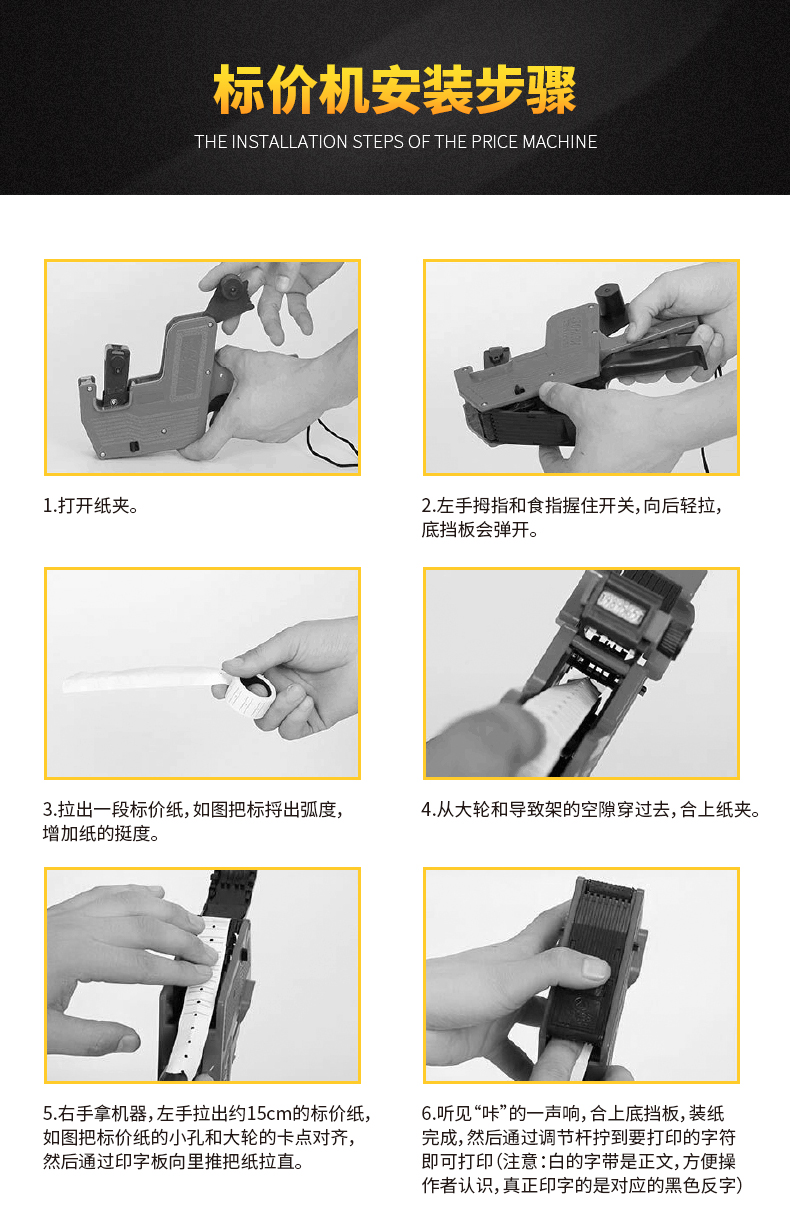 标价机安装步骤

THE INSTALLATION STEPS OF THE PRICE MACHINE

1.打开纸夹。

2.左手拇指和食指握住开关，向后轻拉，底挡板会弹开。

3.拉出一段标价纸，如图把标捋出弧度，增加纸的挺度。

4.从大轮和导致架的空隙穿过去，合上纸夹。

5.右手拿机器，左手拉出约15cm的标价纸，如图把标价纸的小孔和大轮的卡点对齐，然后通过印字板向里推把纸拉直。

6.听见“咔”的一声响，合上底挡板，装纸完成，然后通过调节杆拧到要打印的字符即可打印（注意：白的字带是正文，方便操作者认识，真正印字的是对应的黑色反字）