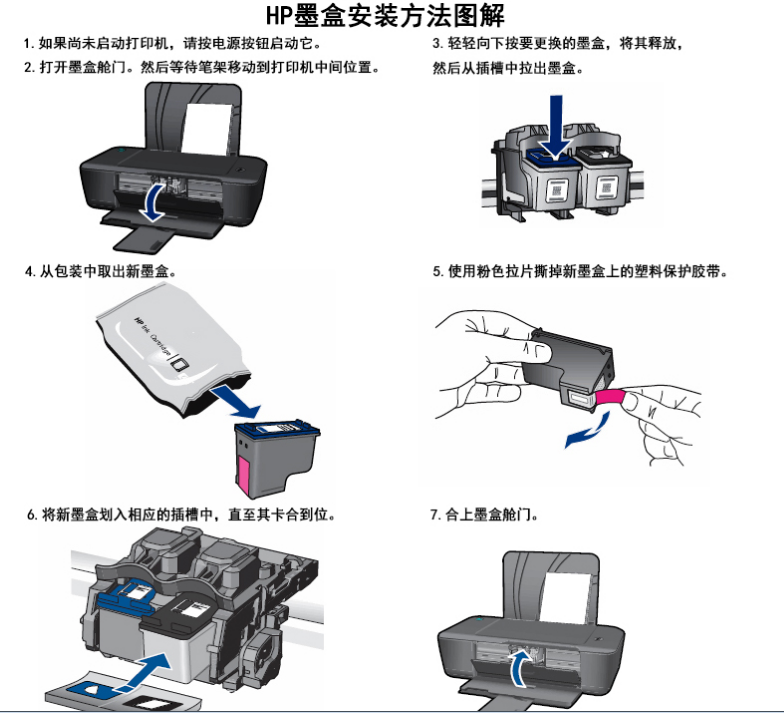 HP墨盒安装方法图解

1. 如果尚未启动打印机，请按电源按钮启动它。

2. 打开墨盒舱门。然后等待笔架移动到打印机中间位置。

3. 轻轻向下按要更换的墨盒，将其释放，然后从插槽中拉出墨盒。

4. 从包装中取出新墨盒。

HP Ink Cartridge

5. 使用粉色拉片撕掉新墨盒上的塑料保护胶带。

6. 将新墨盒划入相应的插槽中，直至其卡合到位。

7. 合上墨盒舱门。