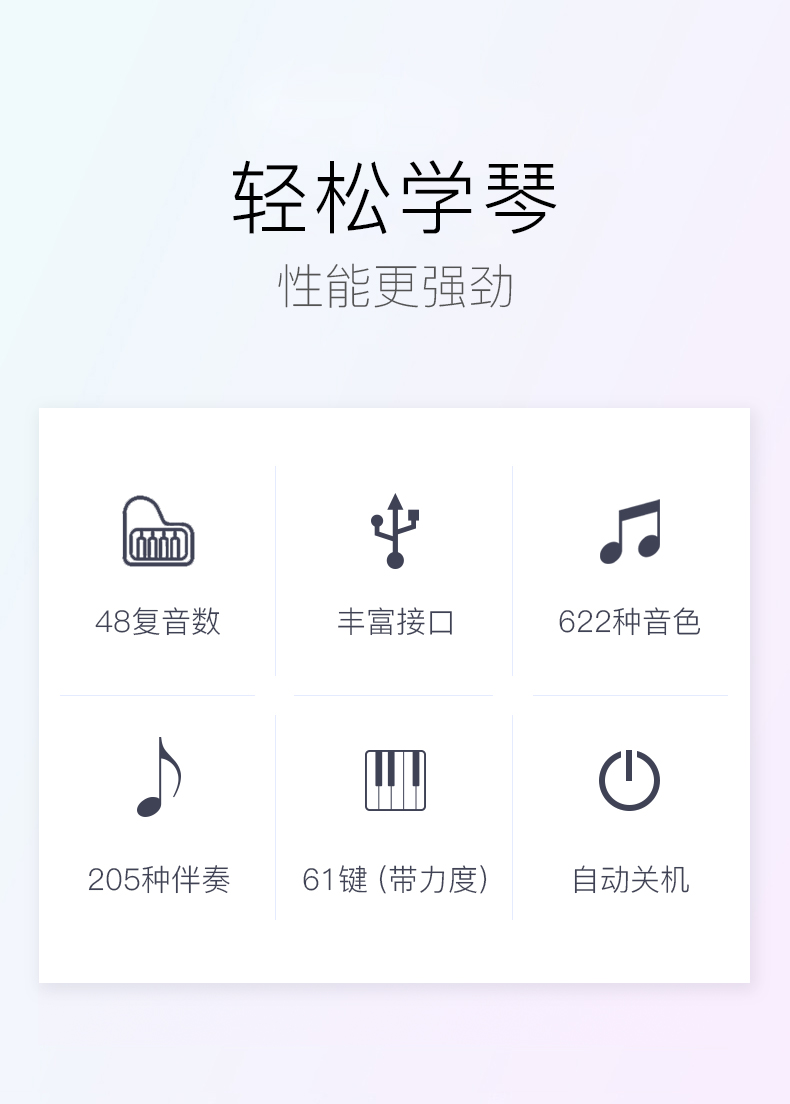 轻松学琴
性能更强劲

48复音数

丰富接口

622种音色

205种伴奏

61键(带力度)

自动关机