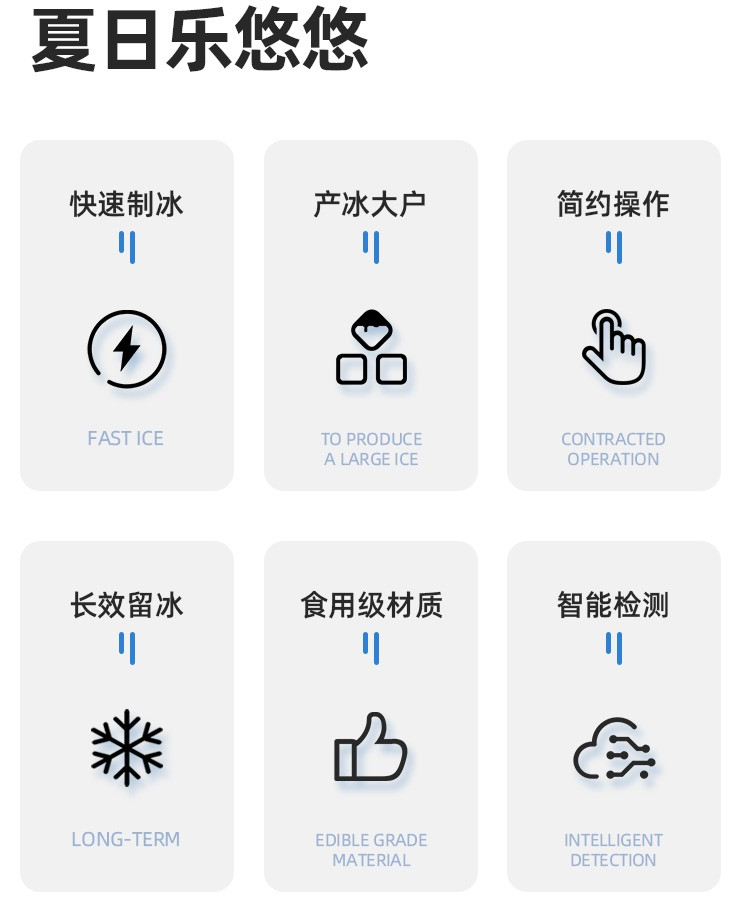 夏日乐悠悠

快速制冰

FAST ICE

产冰大户

TO PRODUCE A LARGE ICE

简约操作

CONTRACTED OPERATION

长效留冰

LONG-TERM

食用级材质

EDIBLE GRADE MATERIAL

智能检测

INTELLIGENT DETECTION